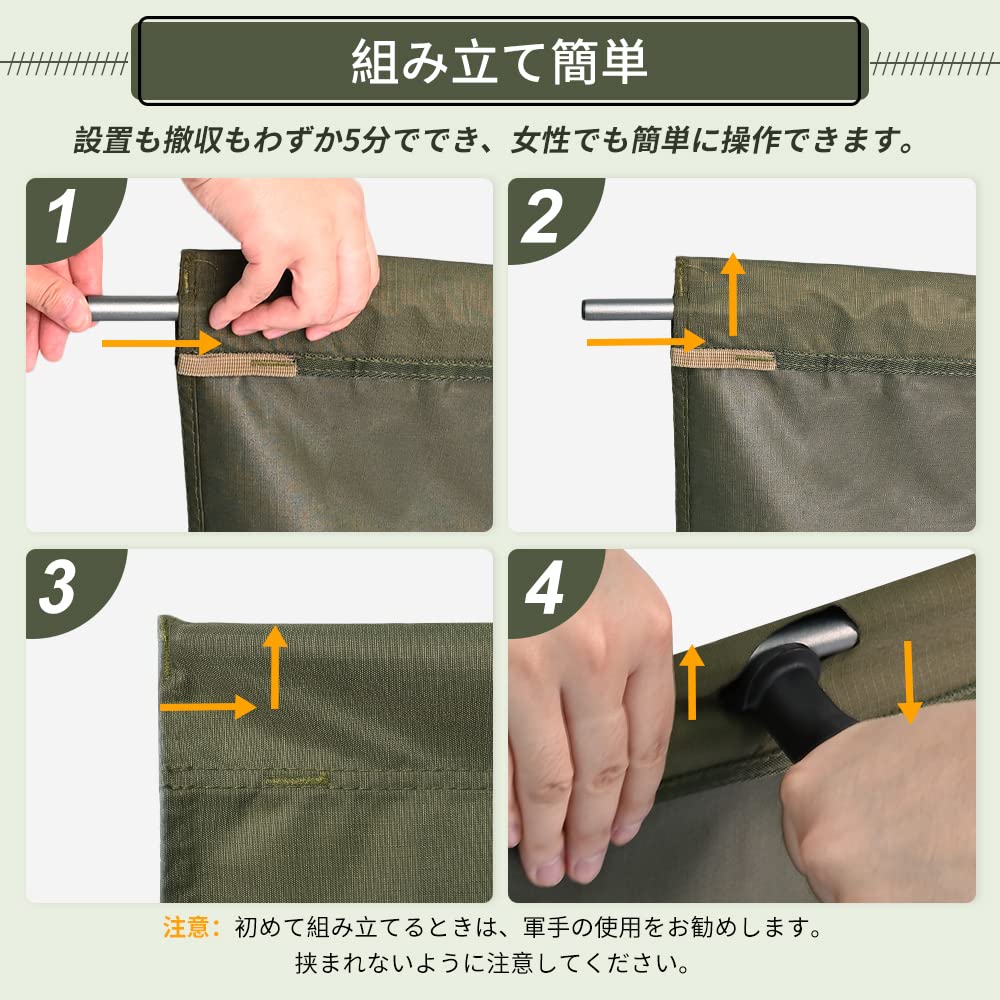 組み立て簡単

設置も撤収もわずか5分ででき、女性でも簡単に操作できます。

1

2

3

4

注意：初めて組み立てるときは、軍手の使用をお勧めします。
挟まれないように注意してください。