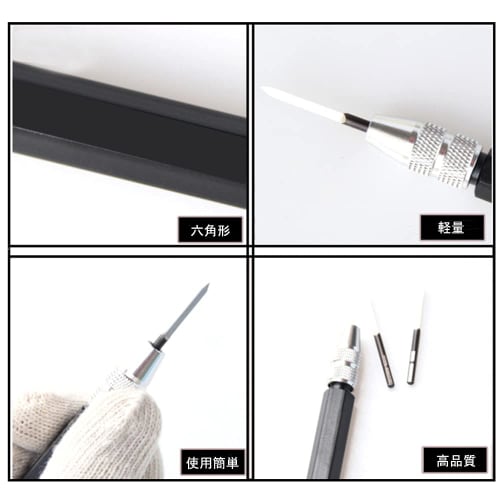 六角形

軽量

使用簡単

高品質