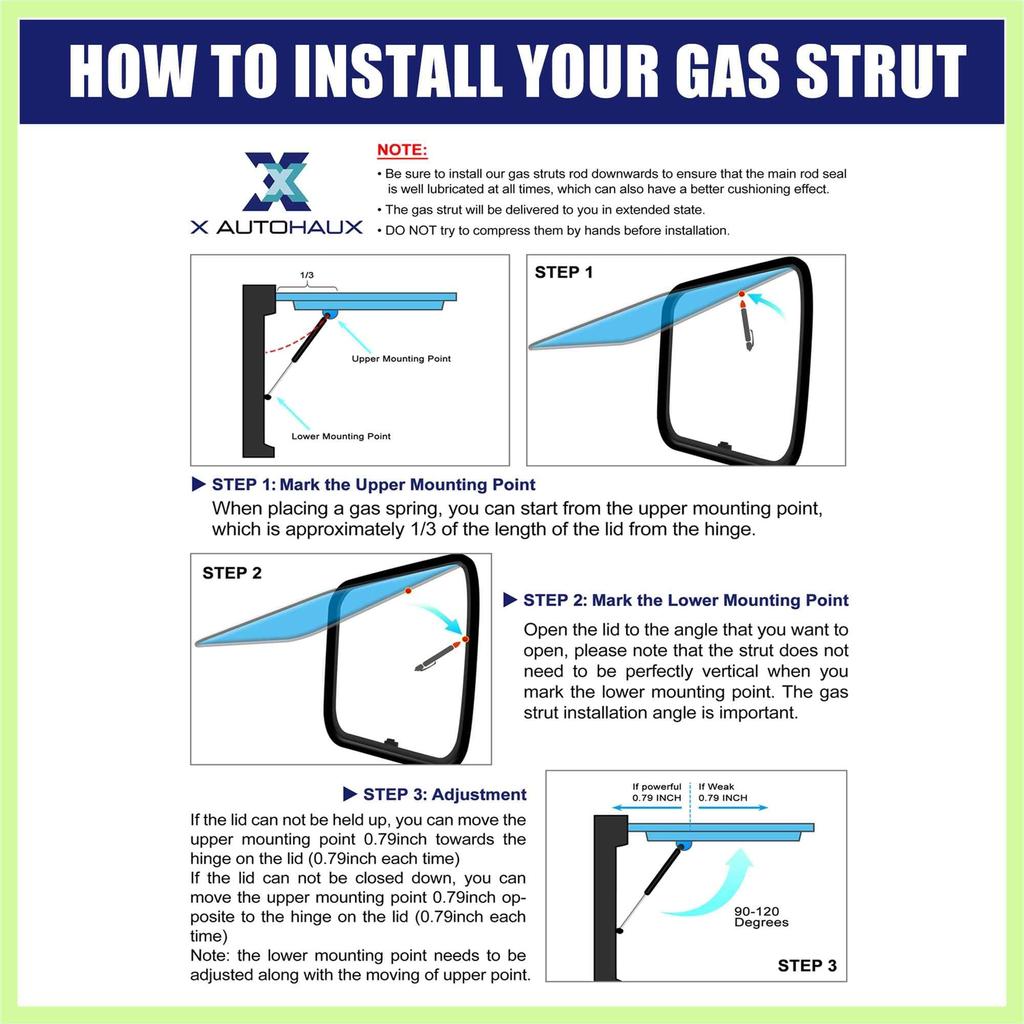 HOW TO INSTALL YOUR GAS STRUT

X AUTOHAUX

NOTE:
• Be sure to install our gas struts rod downwards to ensure that the main rod seal is well lubricated at all times, which can also have a better cushioning effect.
• The gas strut will be delivered to you in extended state.
• DO NOT try to compress them by hands before installation.

1/3

Upper Mounting Point

Lower Mounting Point

STEP 1

▶ STEP 1: Mark the Upper Mounting Point
When placing a gas spring, you can start from the upper mounting point, which is approximately 1/3 of the length of the lid from the hinge.

STEP 2

▶ STEP 2: Mark the Lower Mounting Point
Open the lid to the angle that you want to open, please note that the strut does not need to be perfectly vertical when you mark the lower mounting point. The gas strut installation angle is important.

▶ STEP 3: Adjustment
If the lid can not be held up, you can move the upper mounting point 0.79inch towards the hinge on the lid (0.79inch each time)
If the lid can not be closed down, you can move the upper mounting point 0.79inch opposite to the hinge on the lid (0.79inch each time)
Note: the lower mounting point needs to be adjusted along with the moving of upper point.

If powerful 0.79 INCH

If Weak 0.79 INCH

90-120 Degrees

STEP 3