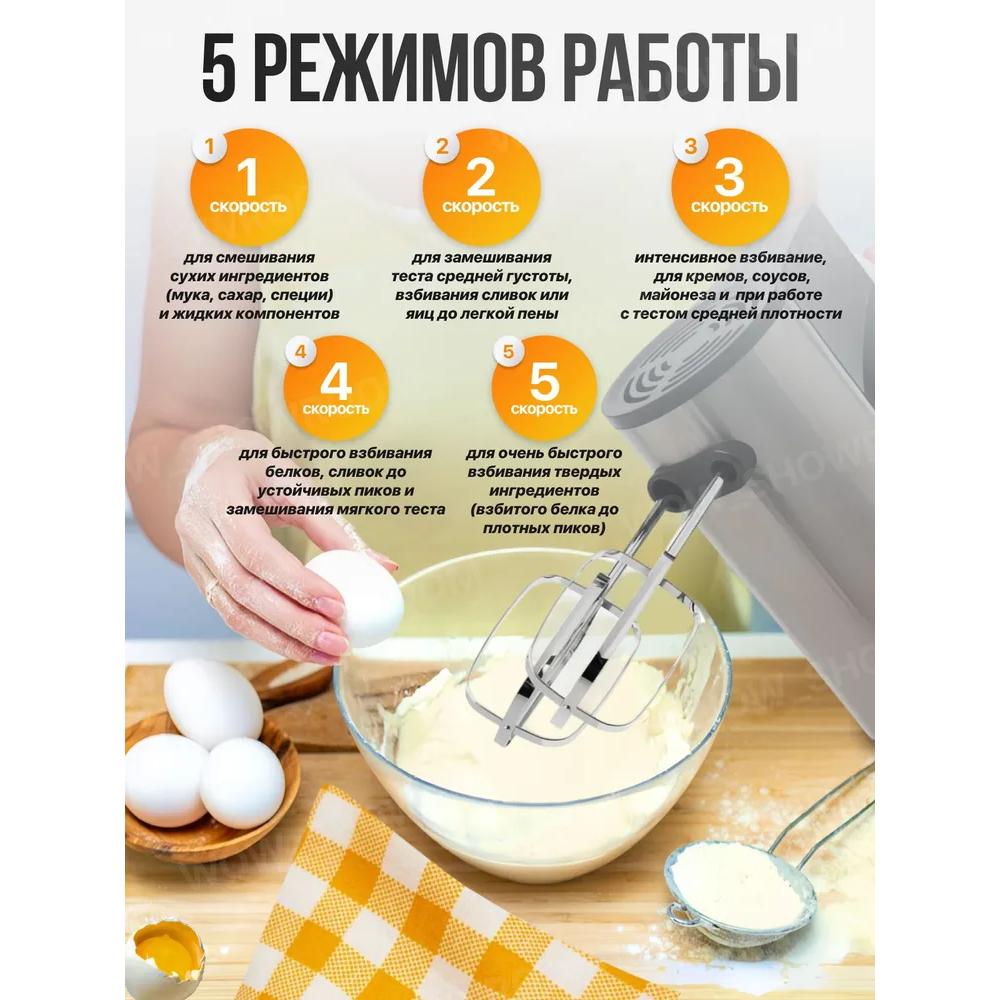 5 РЕЖИМОВ РАБОТЫ

1
1
скорость
для смешивания сухих ингредиентов (мука, сахар, специи) и жидких компонентов

2
2
скорость
для замешивания теста средней густоты, взбивания сливок или яиц до легкой пены

3
3
скорость
интенсивное взбивание, для кремов, соусов, майонеза и при работе с тестом средней плотности

4
4
скорость
для быстрого взбивания белков, сливок до устойчивых пиков и замешивания мягкого теста

5
5
скорость
для очень быстрого взбивания твердых ингредиентов (взбитого белка до плотных пиков)