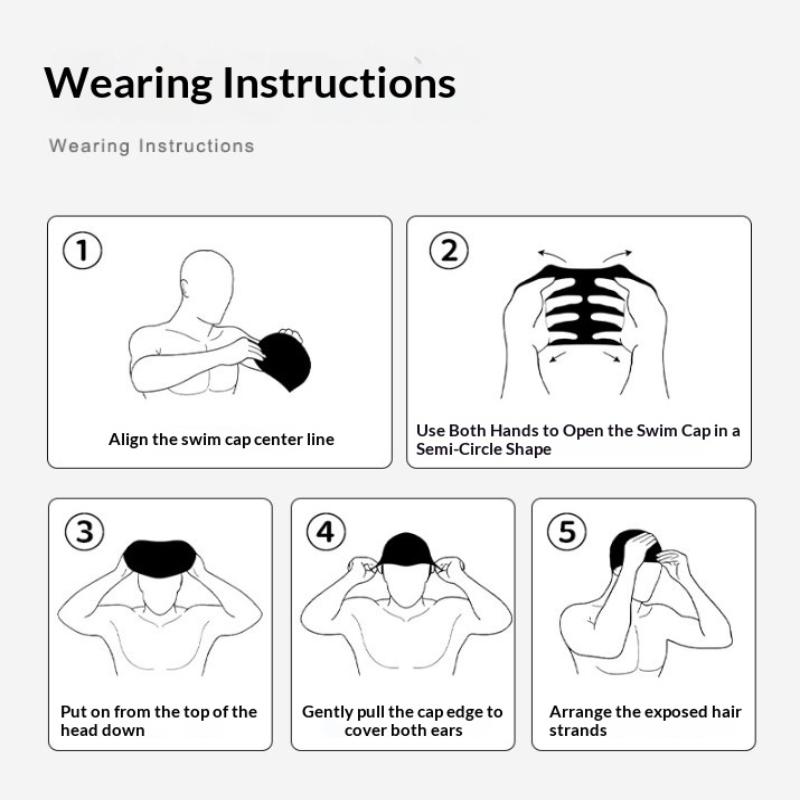 Wearing Instructions

Wearing Instructions

①

Align the swim cap center line

②

Use Both Hands to Open the Swim Cap in a Semi-Circle Shape

③

Put on from the top of the head down

④

Gently pull the cap edge to cover both ears

⑤

Arrange the exposed hair strands