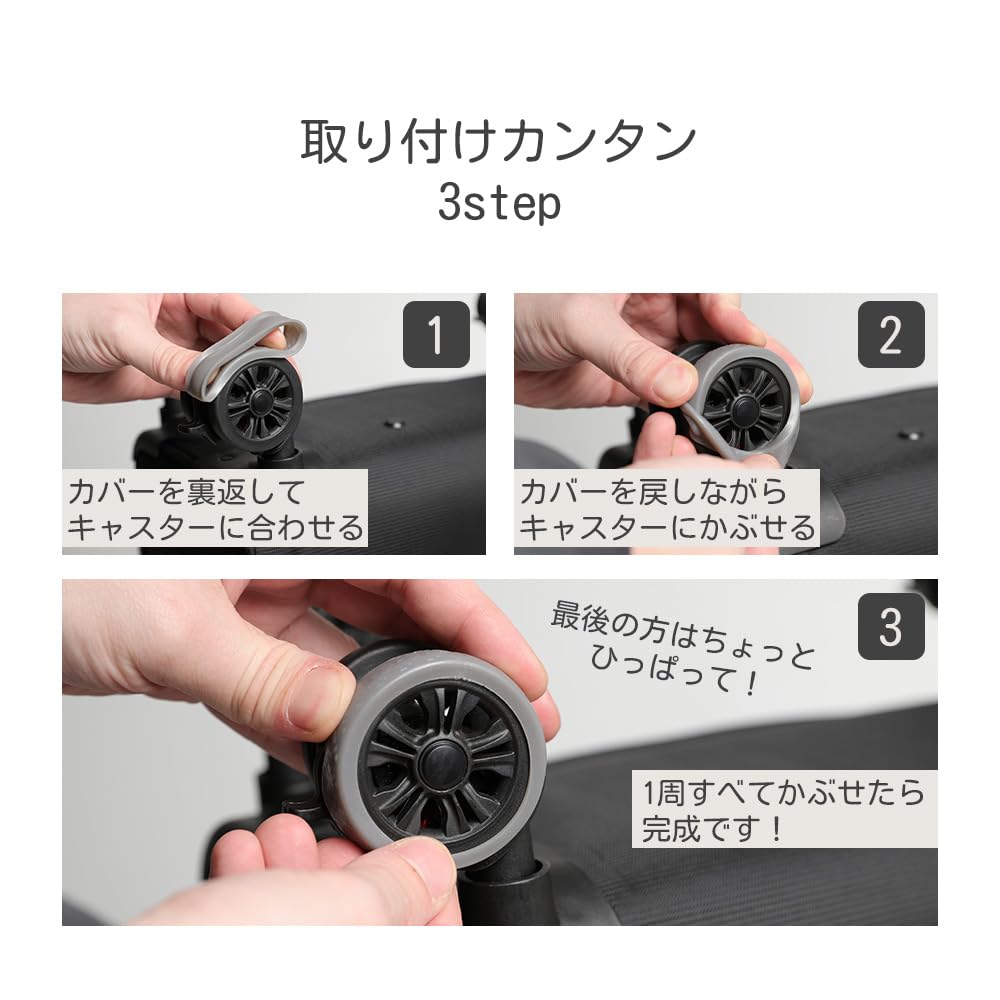 取り付けカンタン
3step

1

カバーを裏返して
キャスターに合わせる

2

カバーを戻しながら
キャスターにかぶせる

3

最後の方はちょっと
ひっぱって！

1周すべてかぶせたら
完成です！