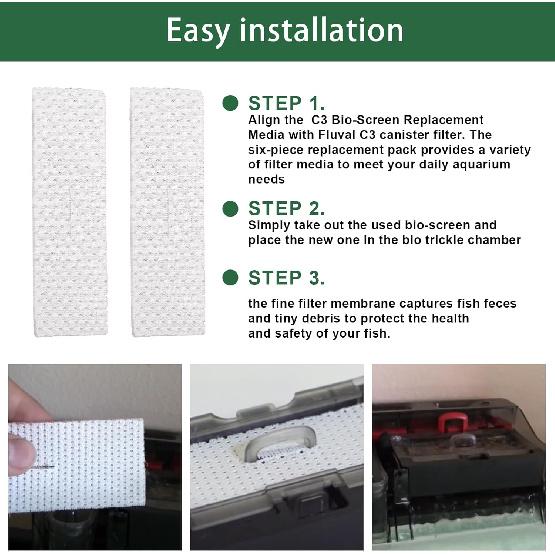 Easy installation

STEP 1.
Align the C3 Bio-Screen Replacement Media with Fluval C3 canister filter. The six-piece replacement pack provides a variety of filter media to meet your daily aquarium needs

STEP 2.
Simply take out the used bio-screen and place the new one in the bio trickle chamber

STEP 3.
the fine filter membrane captures fish feces and tiny debris to protect the health and safety of your fish.