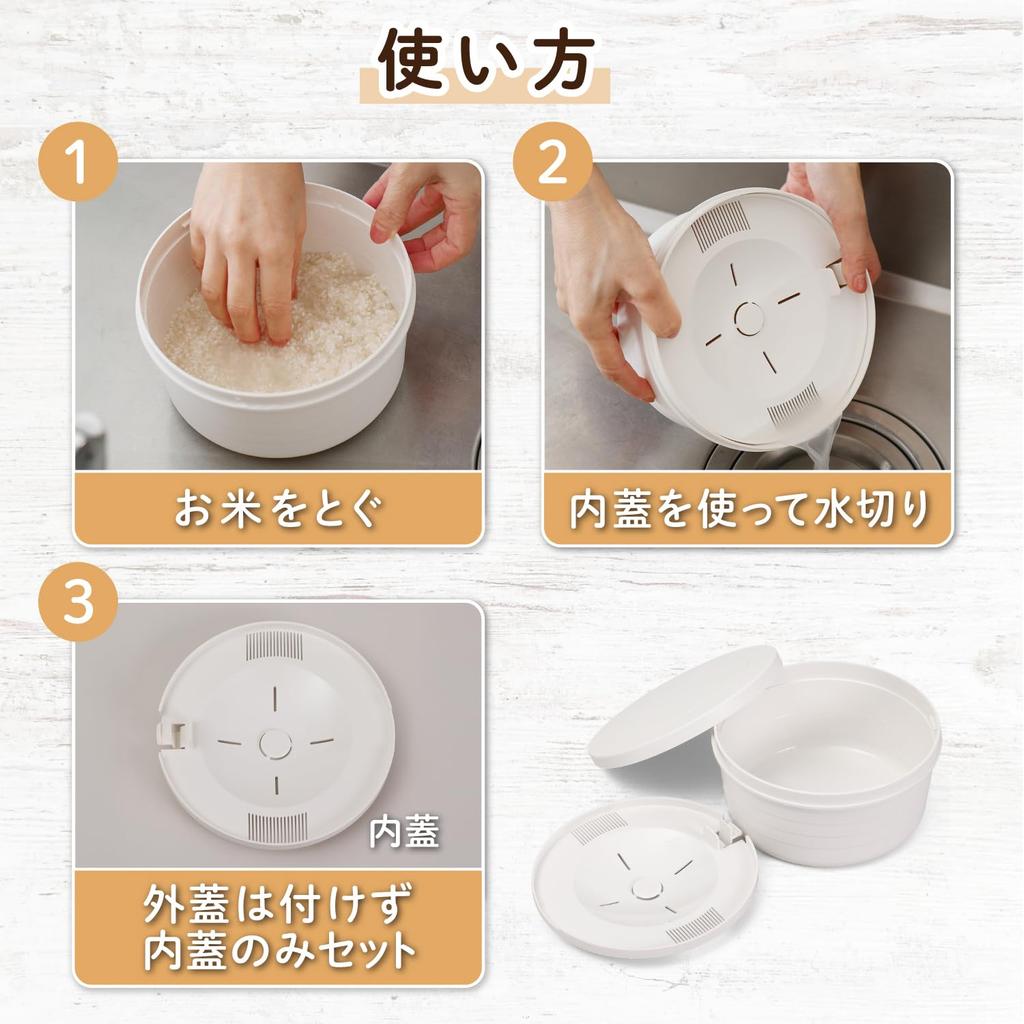 使い方

1
お米をとぐ

2
内蓋を使って水切り

3
内蓋
外蓋は付けず
内蓋のみセット