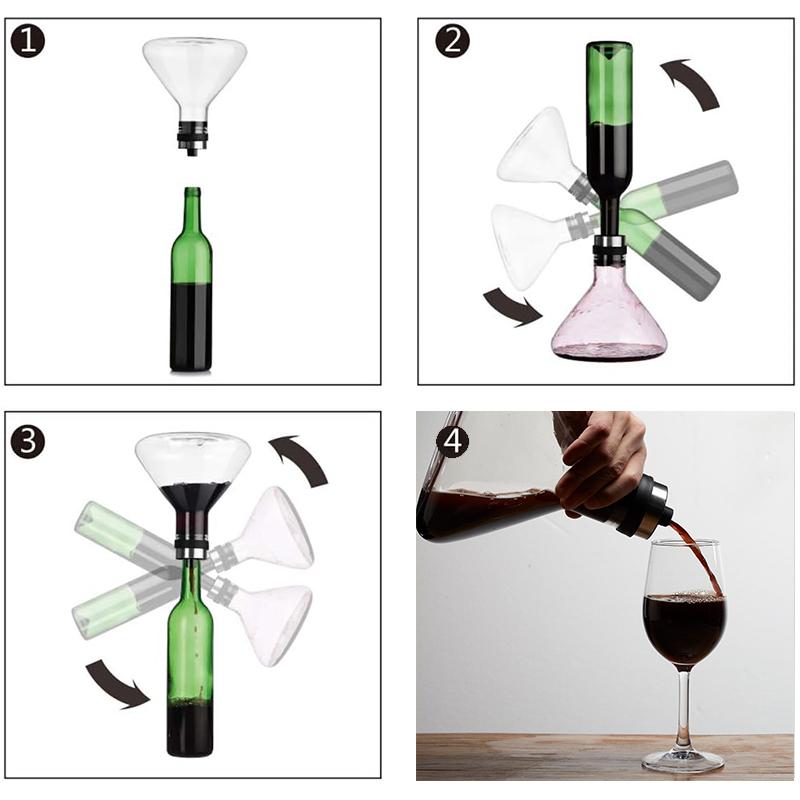 1

2

3

4