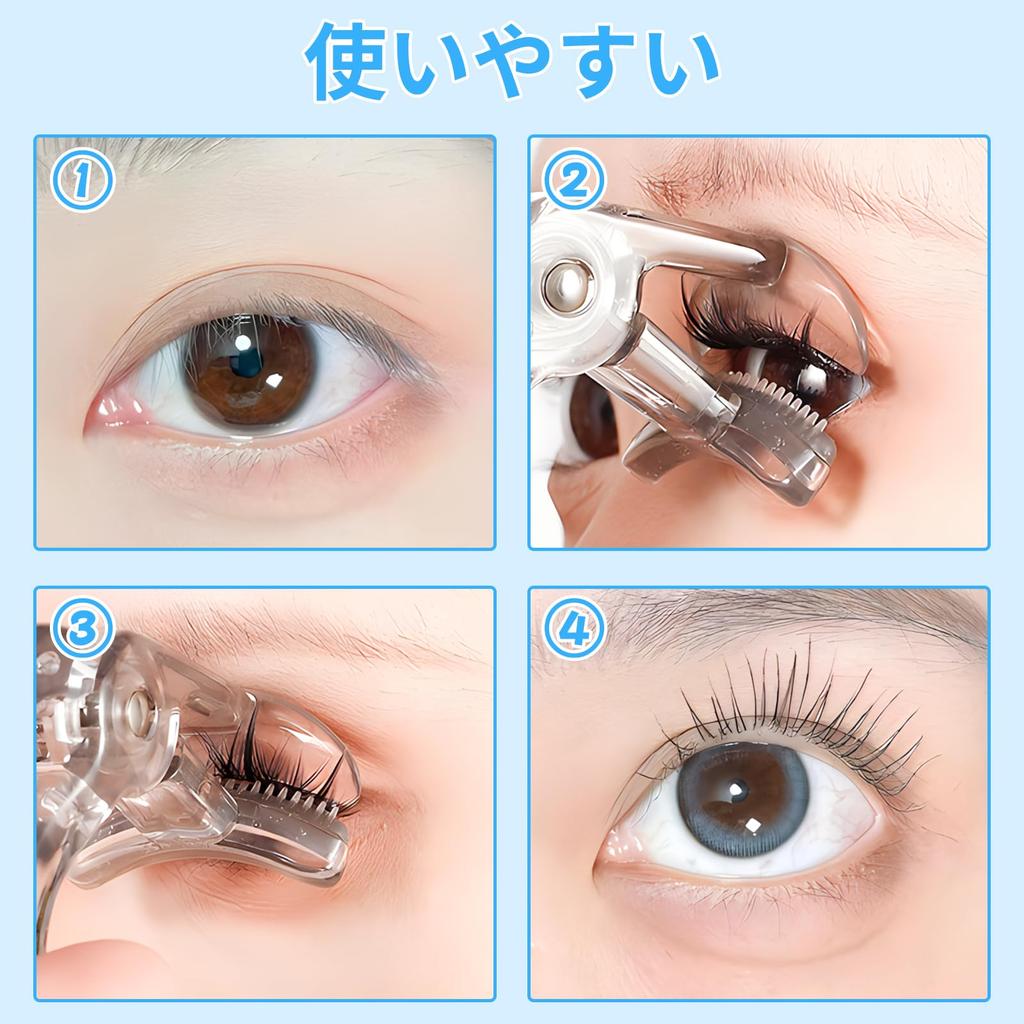 使いやすい

①

②

③

④