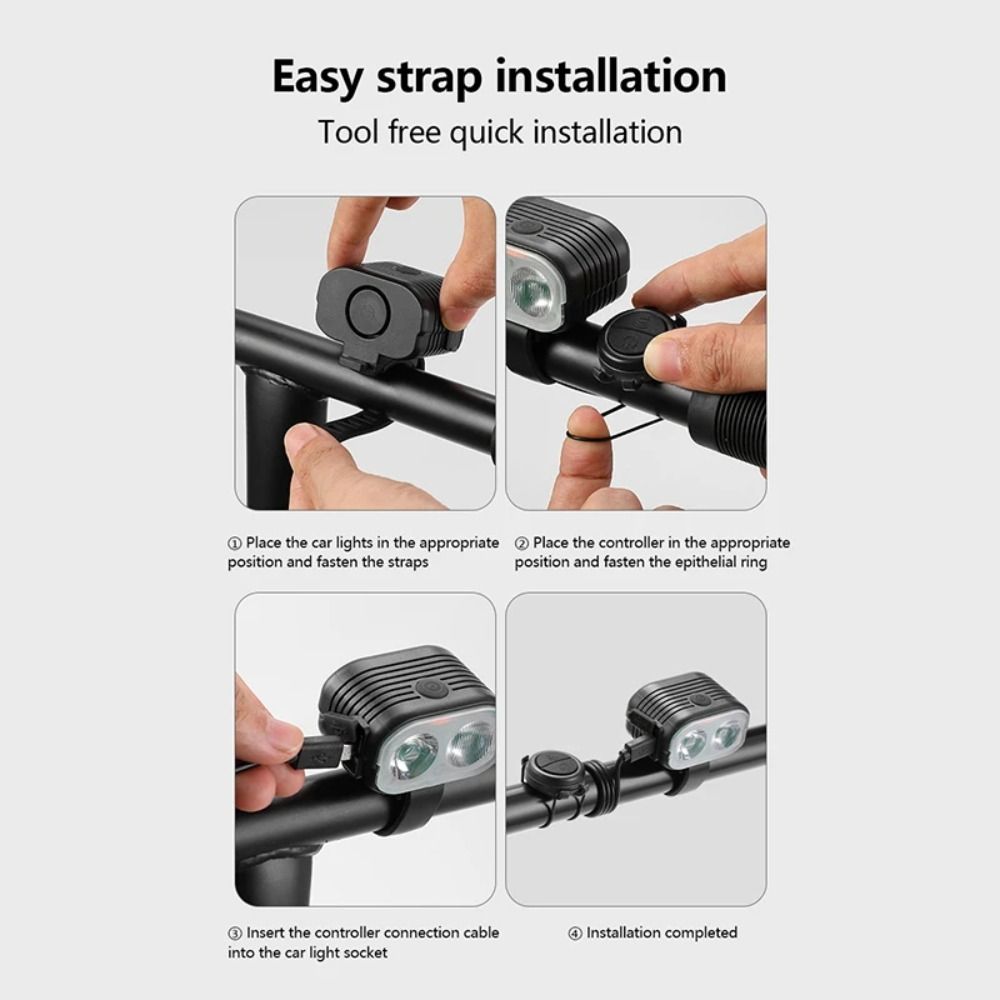 Easy strap installation

Tool free quick installation

① Place the car lights in the appropriate position and fasten the straps

② Place the controller in the appropriate position and fasten the epithelial ring

③ Insert the controller connection cable into the car light socket

④ Installation completed