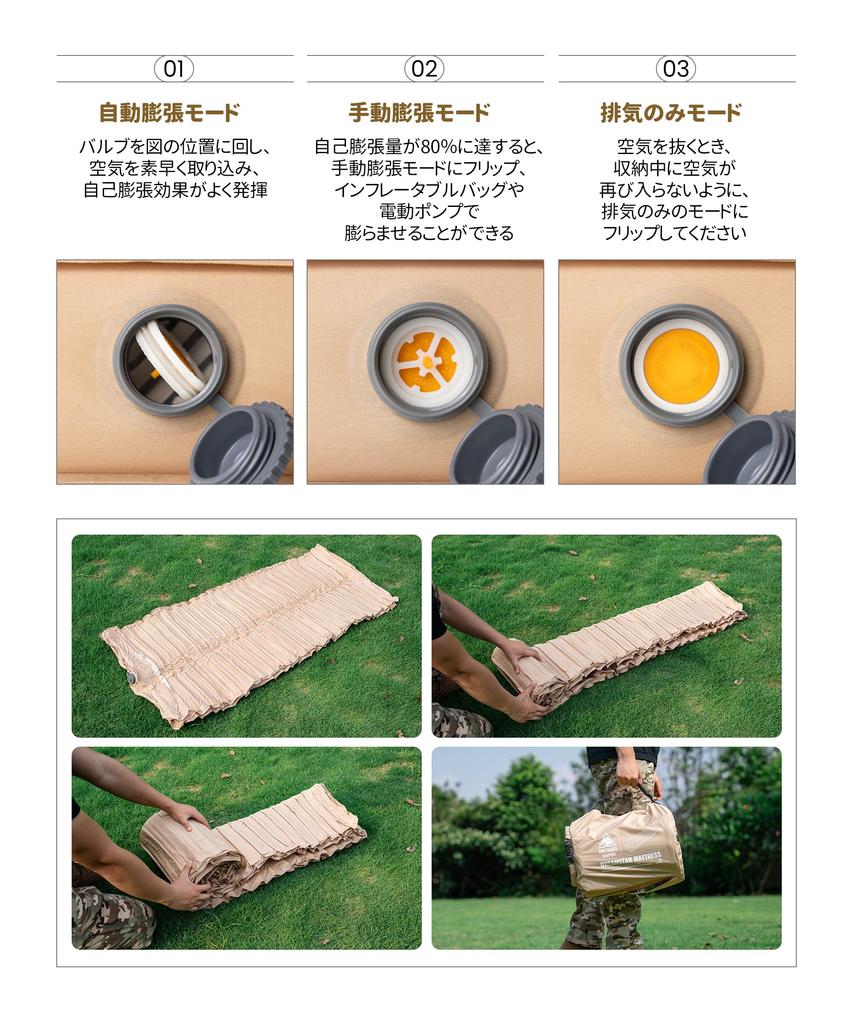 01

自動膨張モード

バルブを図の位置に回し、空気を素早く取り込み、自己膨張効果がよく発揮

02

手動膨張モード

自己膨張量が80%に達すると、手動膨張モードにフリップ、インフレータブルバッグや電動ポンプで膨らませることができる

03

排気のみモード

空気を抜くとき、収納中に空気が再び入らないように、排気のみのモードにフリップしてください

DREAMSTAR MATTRESS