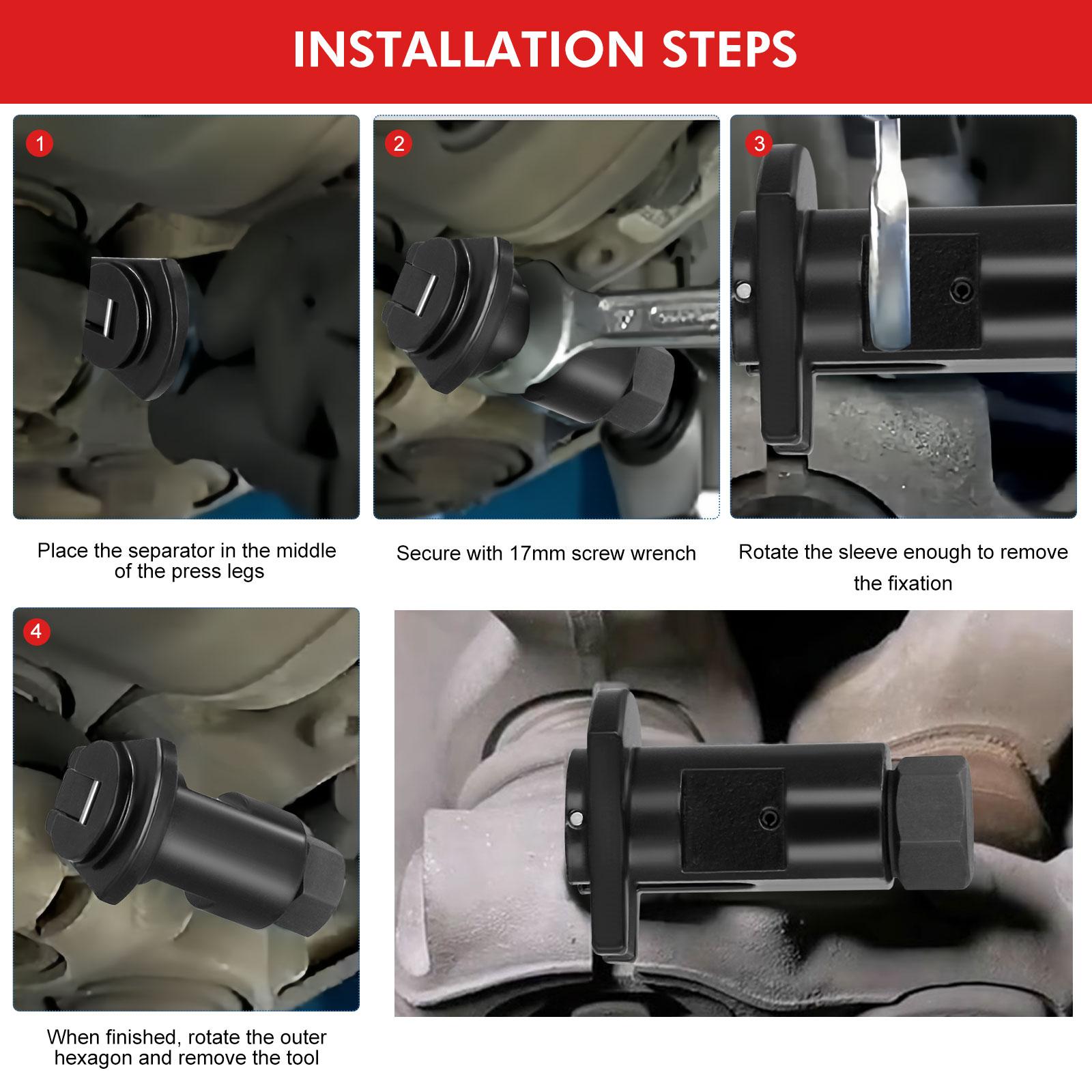 INSTALLATION STEPS

1

Place the separator in the middle of the press legs

2

Secure with 17mm screw wrench

3

Rotate the sleeve enough to remove the fixation

4

When finished, rotate the outer hexagon and remove the tool