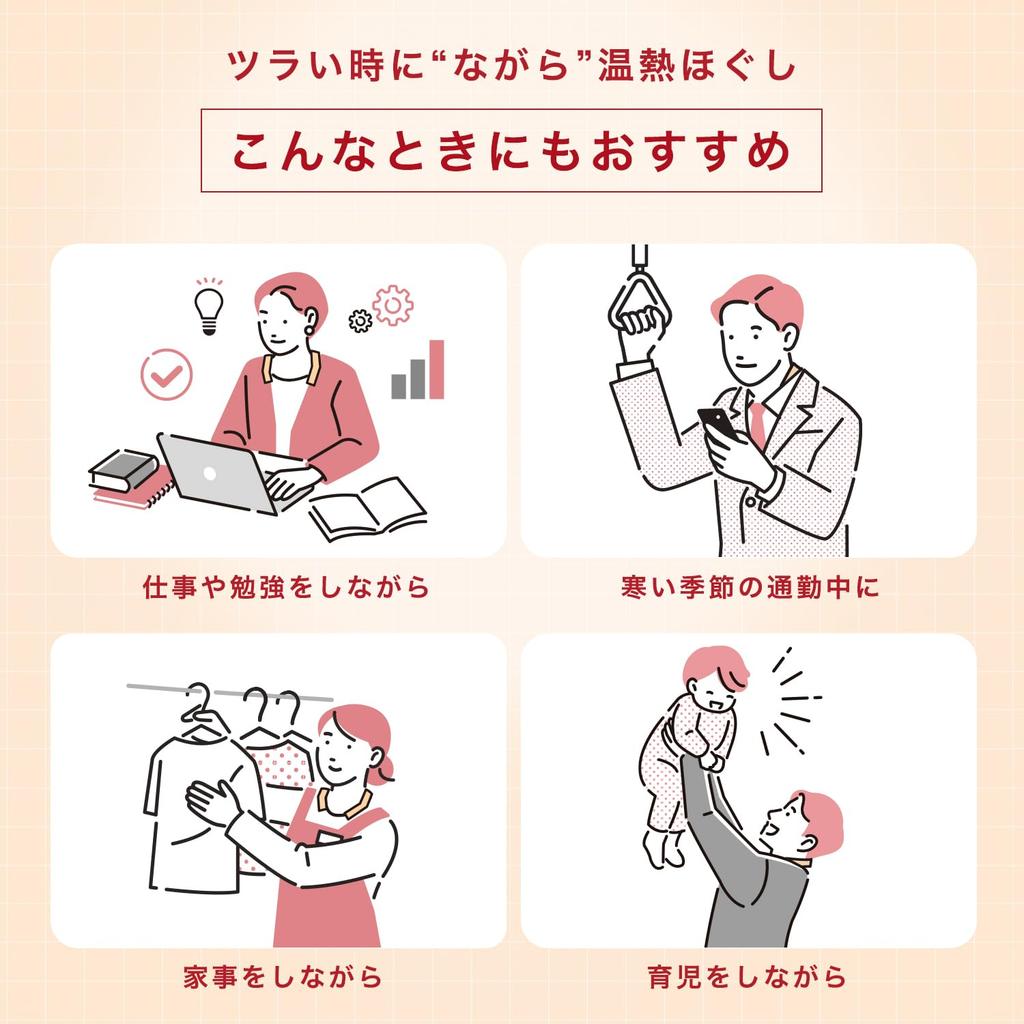 ツラい時に“ながら”温熱ほぐし

こんなときにもおすすめ

仕事や勉強をしながら

寒い季節の通勤中に

家事をしながら

育児をしながら