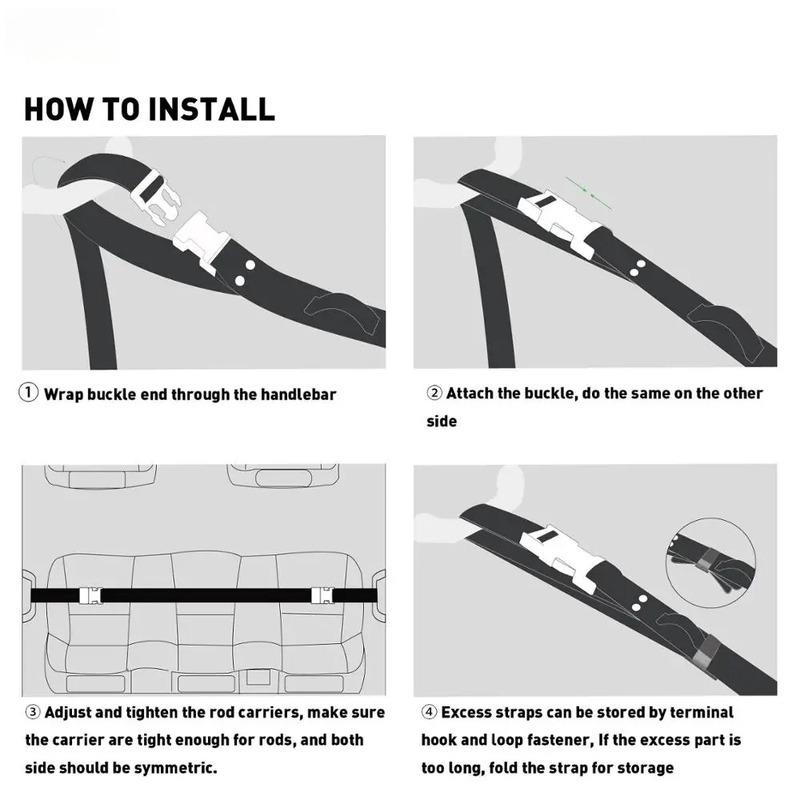 HOW TO INSTALL

① Wrap buckle end through the handlebar

② Attach the buckle, do the same on the other side

③ Adjust and tighten the rod carriers, make sure the carrier are tight enough for rods, and both side should be symmetric.

④ Excess straps can be stored by terminal hook and loop fastener, If the excess part is too long, fold the strap for storage