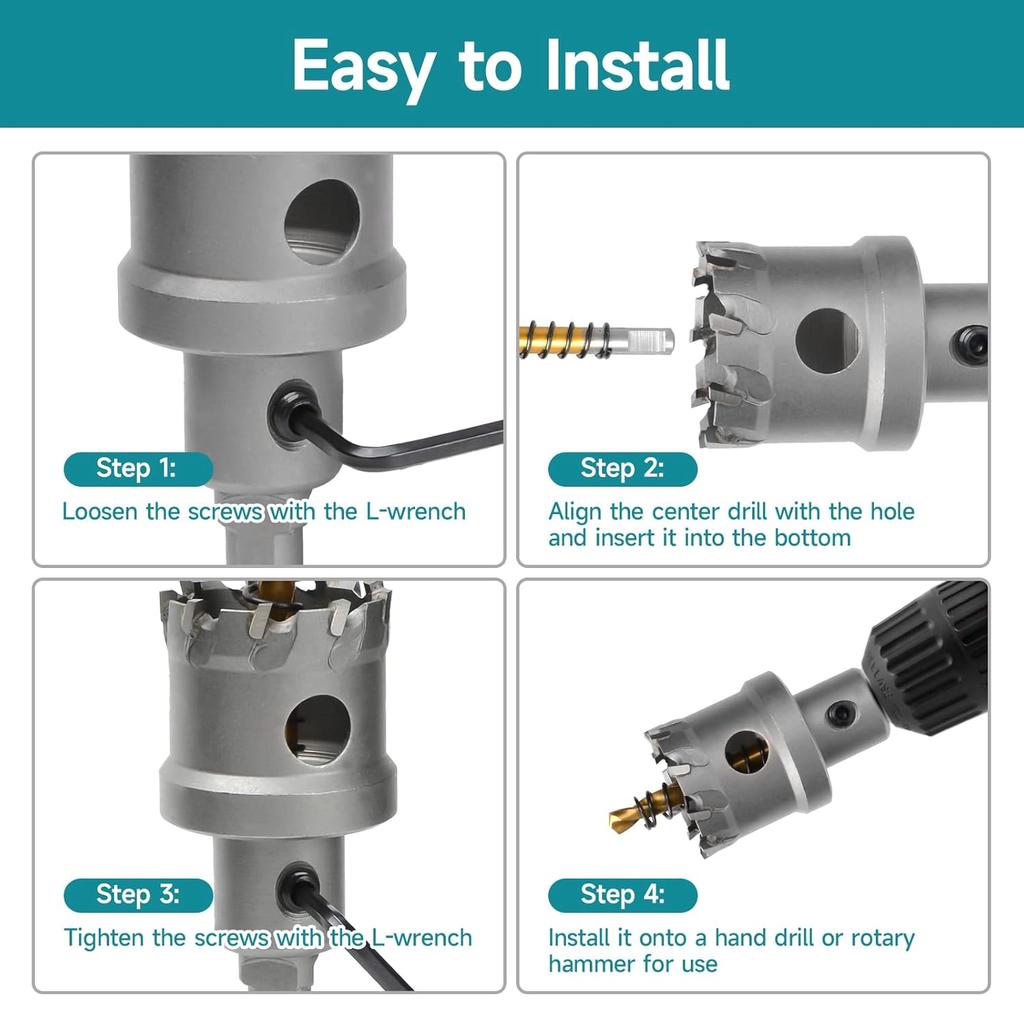 Easy to Install

Step 1:

Loosen the screws with the L-wrench

Step 2:

Align the center drill with the hole and insert it into the bottom

Step 3:

Tighten the screws with the L-wrench

Step 4:

Install it onto a hand drill or rotary hammer for use