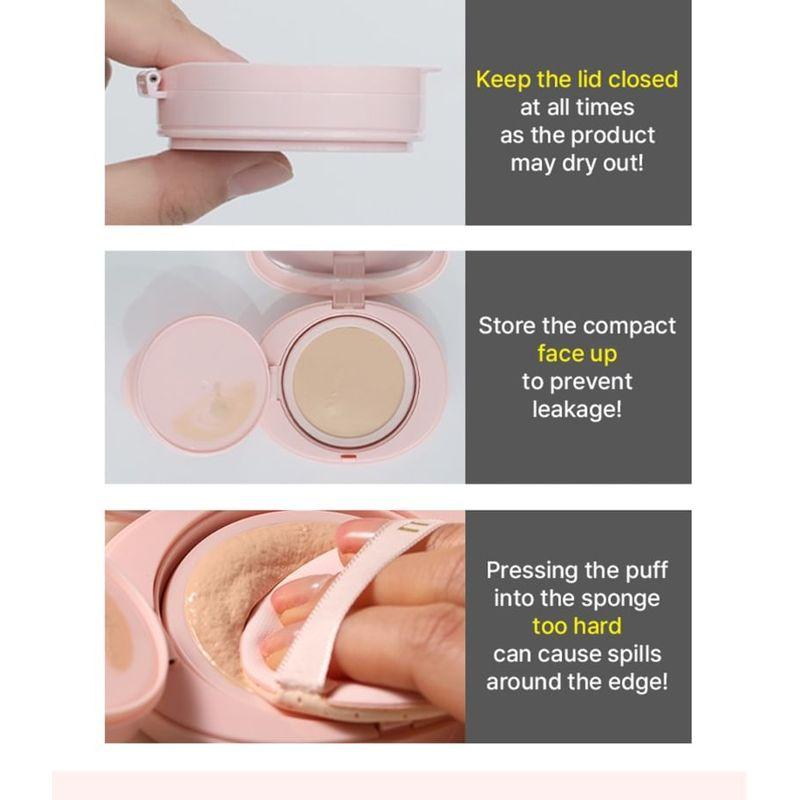 Keep the lid closed at all times as the product may dry out!

Store the compact face up to prevent leakage!

Pressing the puff into the sponge too hard can cause spills around the edge!