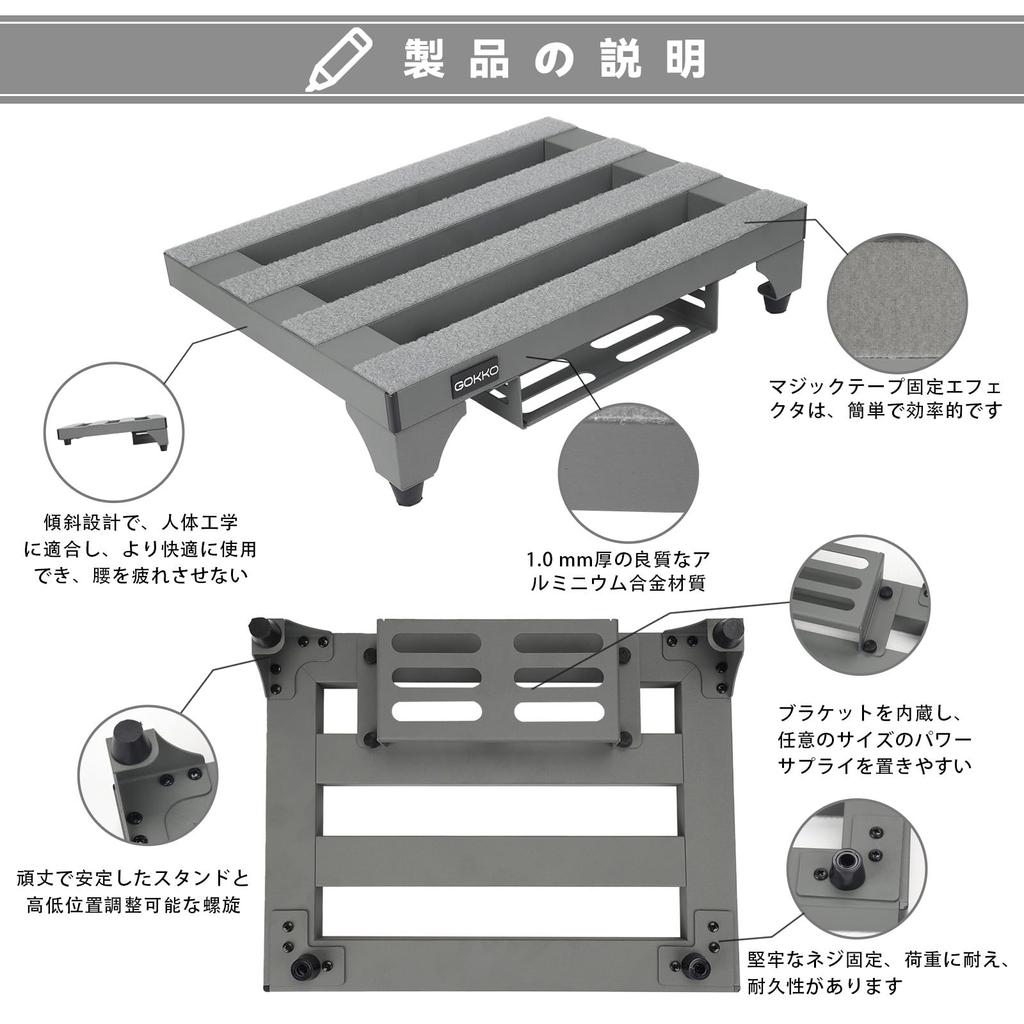 製品の説明

GOKKO

マジックテープ固定エフェクタは、簡単で効率的です

傾斜設計で、人体工学に適合し、より快適に使用でき、腰を疲れさせない

1.0 mm厚の良質なアルミニウム合金材質

ブラケットを内蔵し、任意のサイズのパワーサプライを置きやすい

頑丈で安定したスタンドと高低位置調整可能な螺旋

堅牢なネジ固定、荷重に耐え、耐久性があります