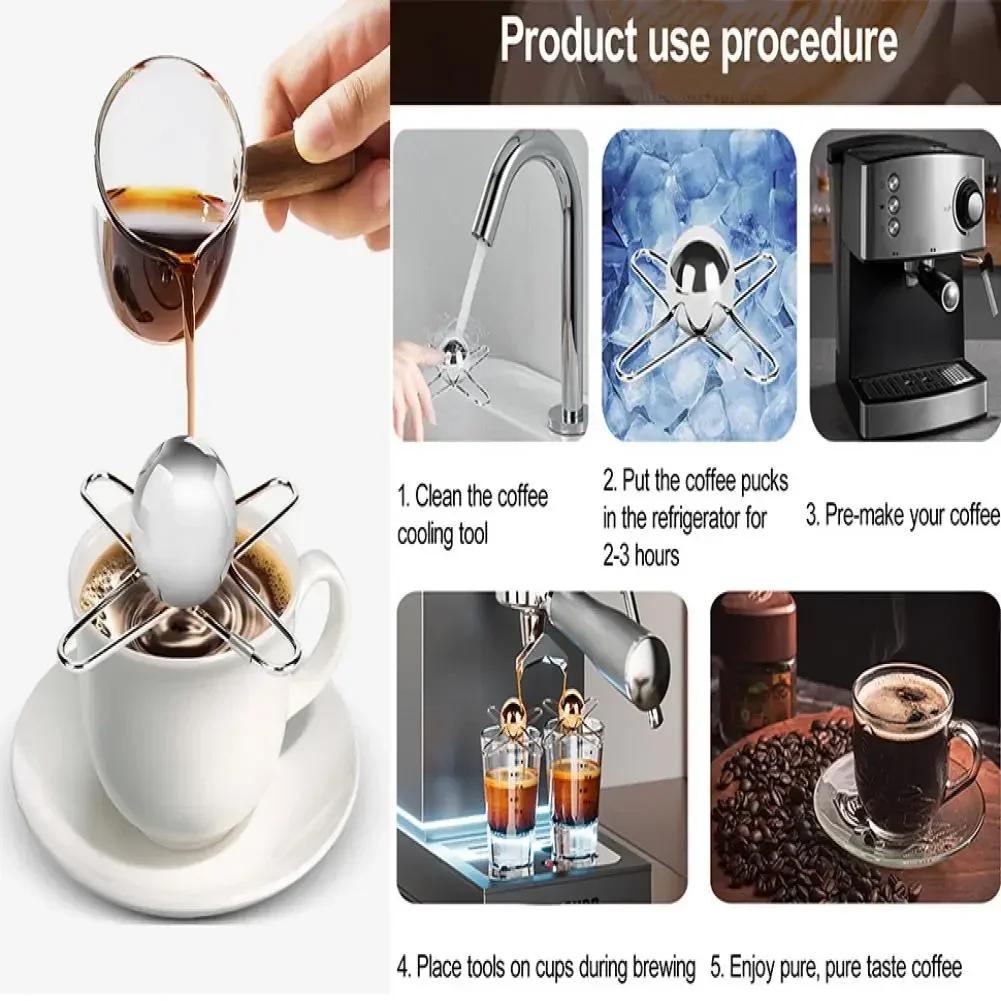 Product use procedure

1. Clean the coffee cooling tool

2. Put the coffee pucks in the refrigerator for 2-3 hours

3. Pre-make your coffee

4. Place tools on cups during brewing

5. Enjoy pure, pure taste coffee