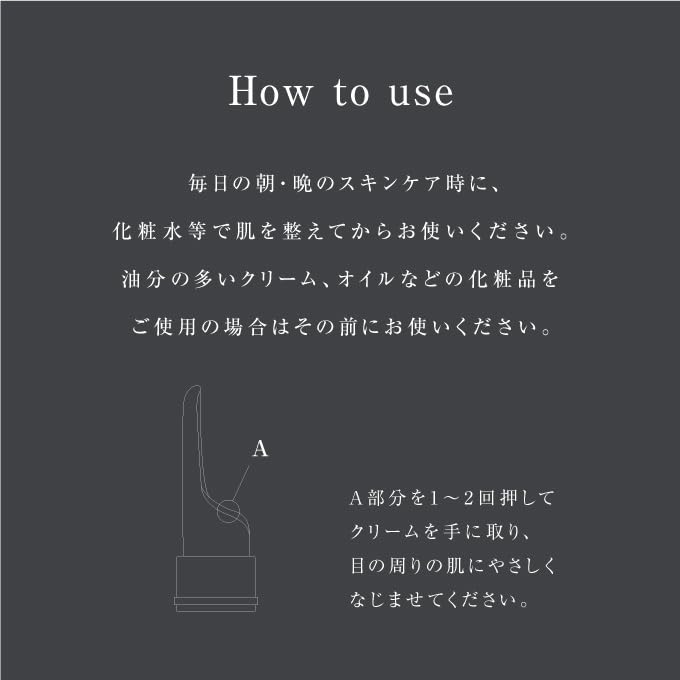 How to use

毎日の朝・晩のスキンケア時に、
化粧水等で肌を整えてからお使いください。
油分の多いクリーム、オイルなどの化粧品を
ご使用の場合はその前にお使いください。

A

A部分を1～2回押して
クリームを手に取り、
目の周りの肌にやさしく
なじませてください。