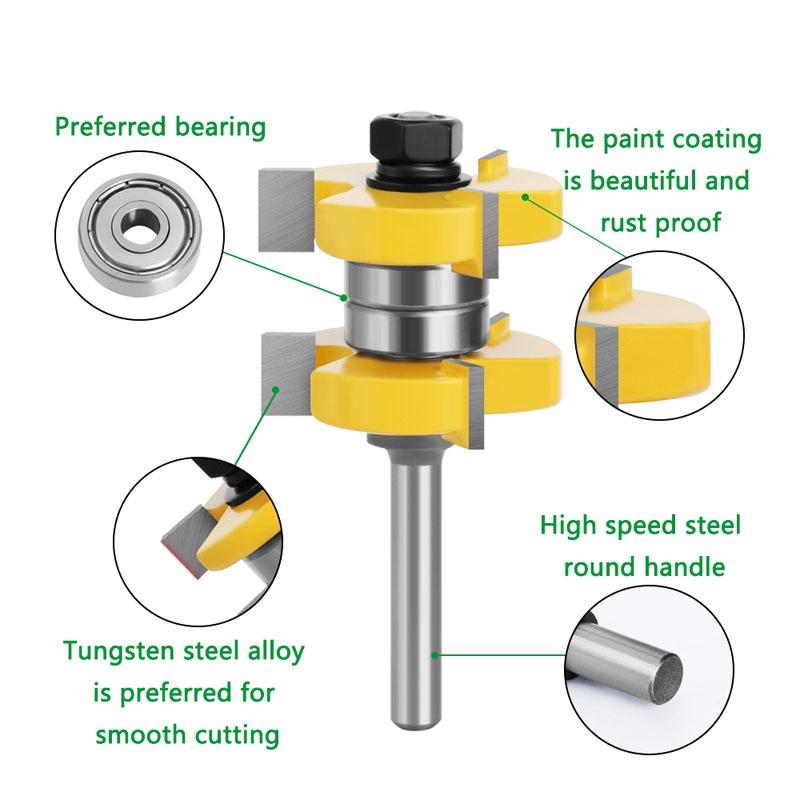 Preferred bearing

The paint coating is beautiful and rust proof

High speed steel round handle

Tungsten steel alloy is preferred for smooth cutting