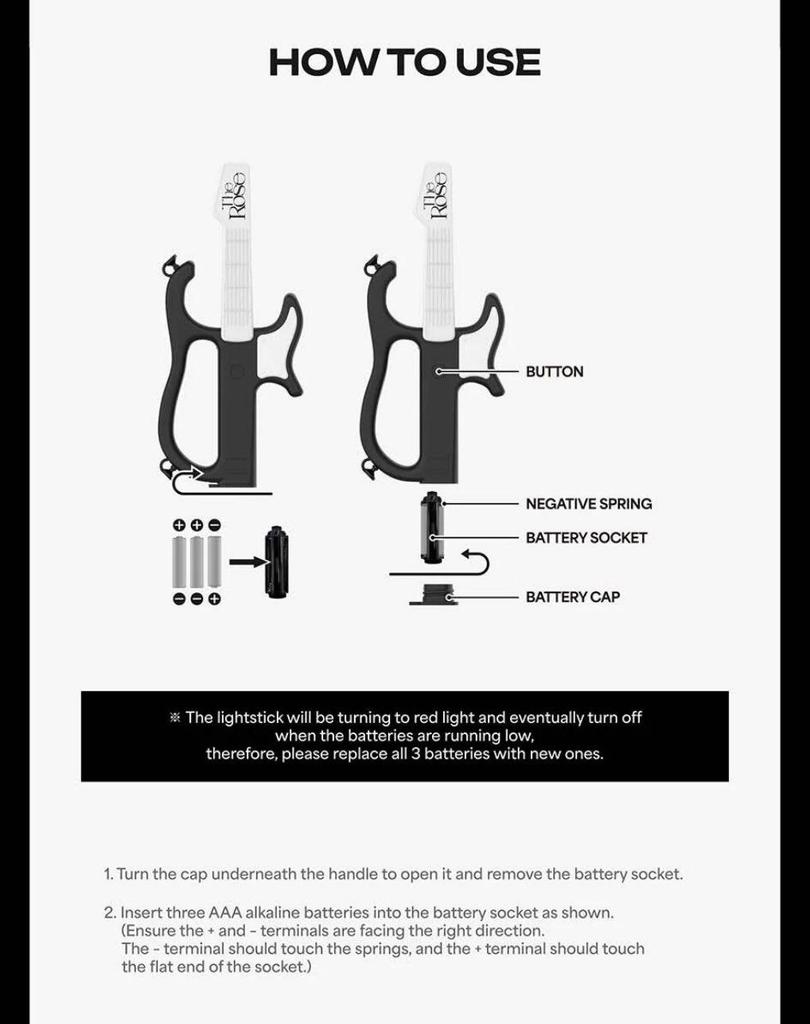 HOW TO USE

The Rose

The Rose

BUTTON

NEGATIVE SPRING

BATTERY SOCKET

BATTERY CAP

※ The lightstick will be turning to red light and eventually turn off when the batteries are running low, therefore, please replace all 3 batteries with new ones.

1. Turn the cap underneath the handle to open it and remove the battery socket.

2. Insert three AAA alkaline batteries into the battery socket as shown. (Ensure the + and - terminals are facing the right direction. The - terminal should touch the springs, and the + terminal should touch the flat end of the socket.)