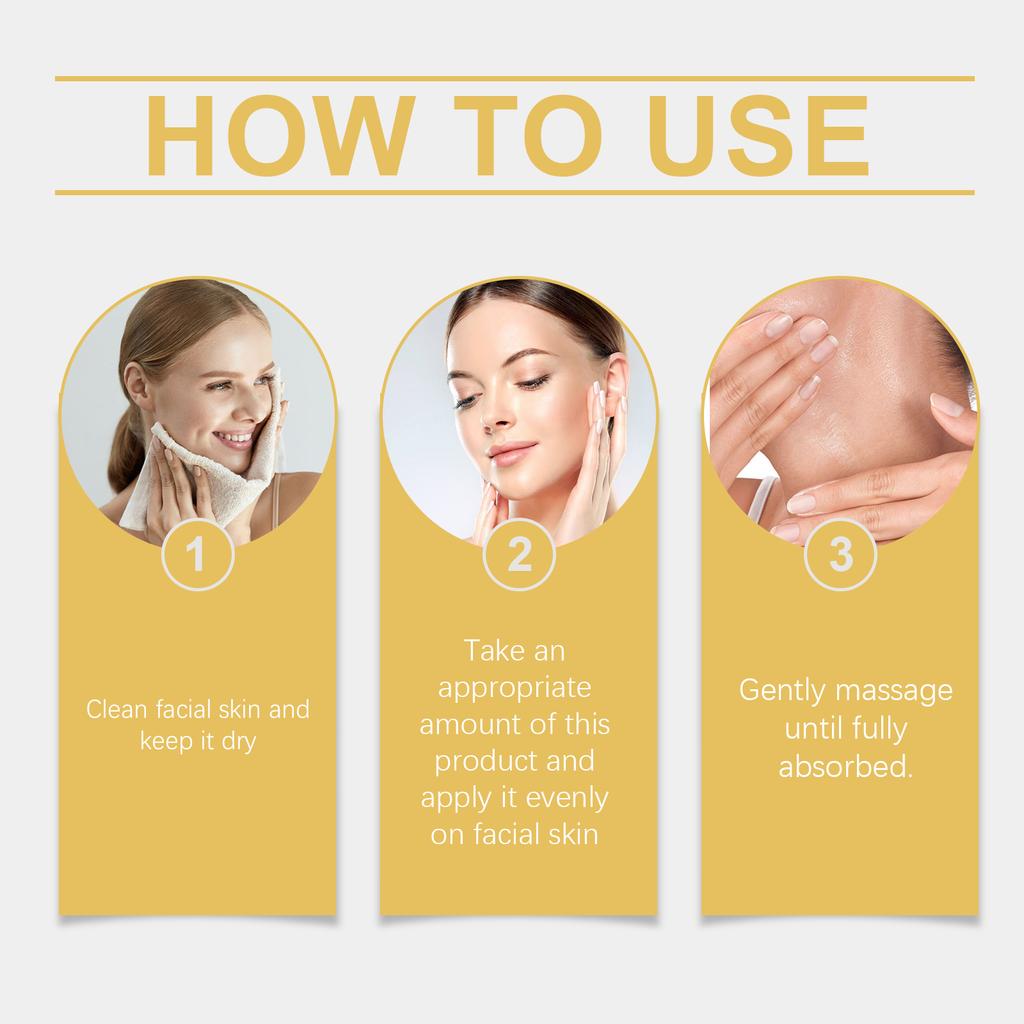 HOW TO USE

1

Clean facial skin and keep it dry

2

Take an appropriate amount of this product and apply it evenly on facial skin

3

Gently massage until fully absorbed.