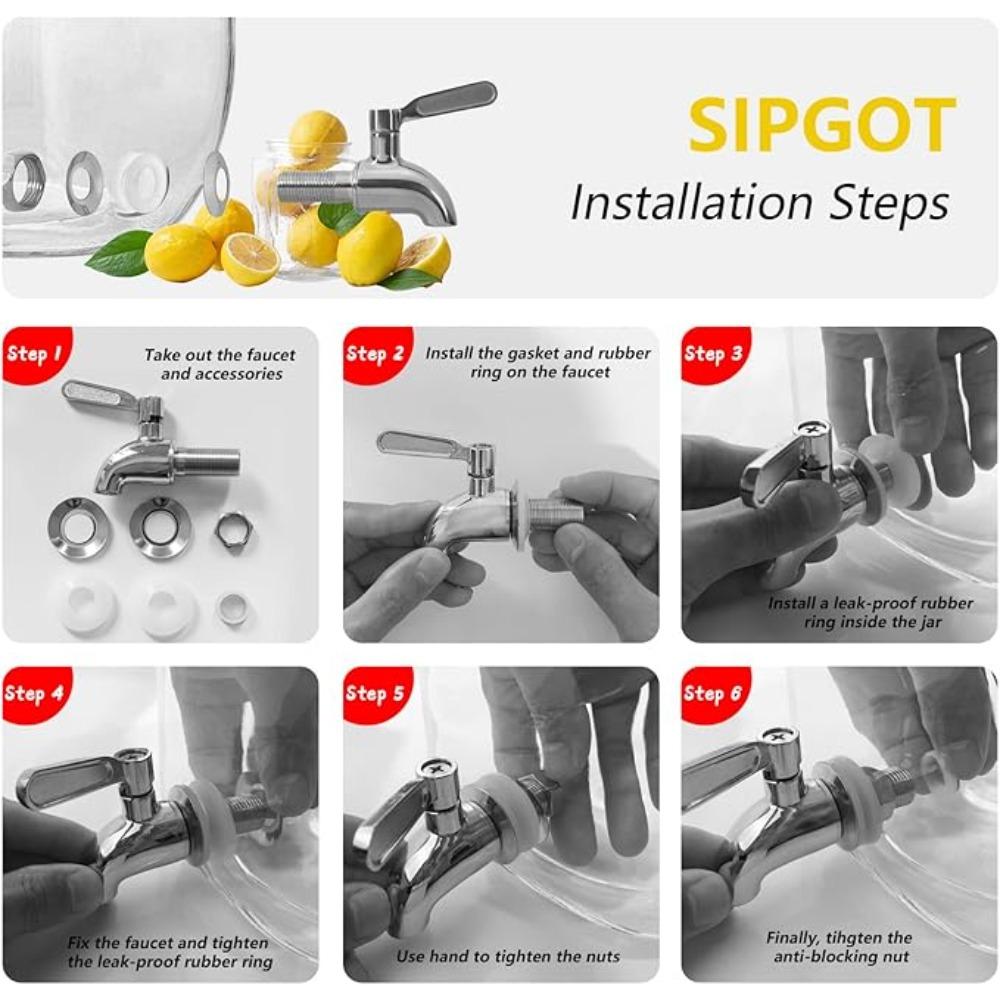 SIPGOT
Installation Steps

Step 1
Take out the faucet and accessories

Step 2
Install the gasket and rubber ring on the faucet

Step 3
Install a leak-proof rubber ring inside the jar

Step 4
Fix the faucet and tighten the leak-proof rubber ring

Step 5
Use hand to tighten the nuts

Step 6
Finally, tihgten the anti-blocking nut