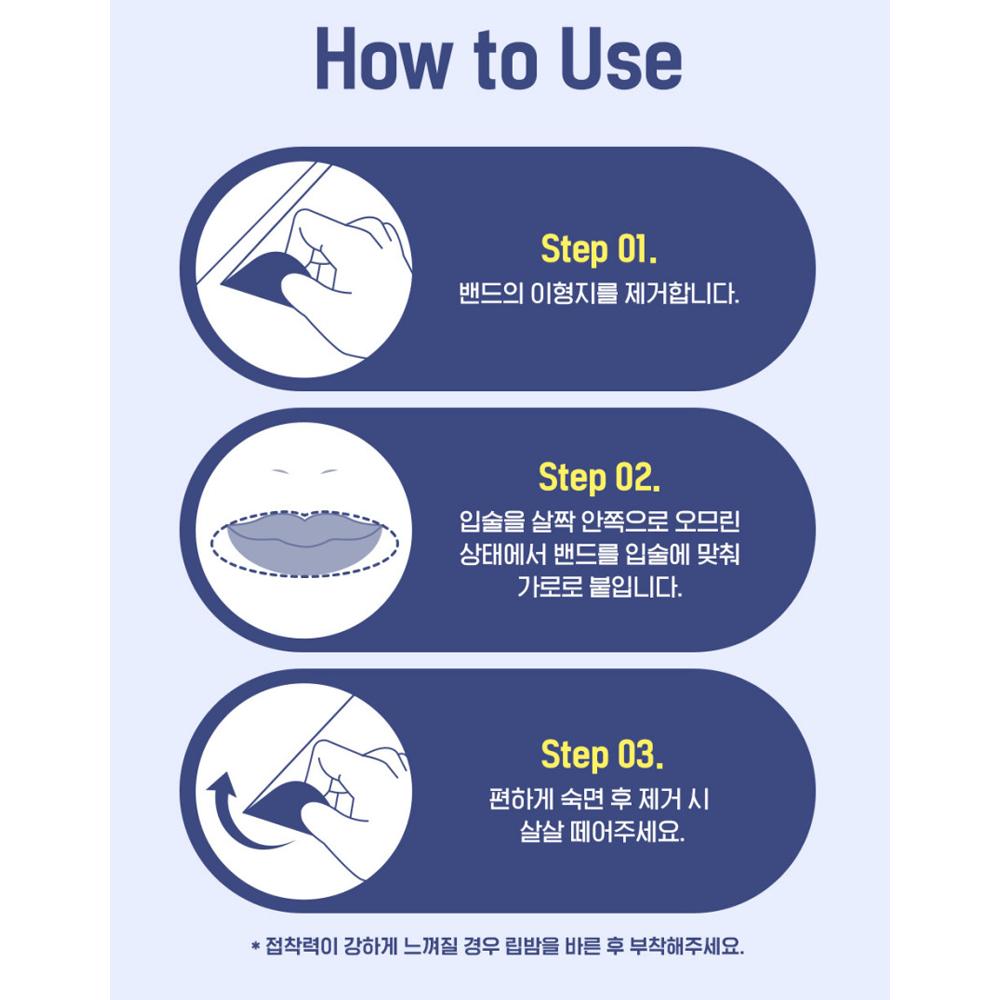 How to Use

Step 01.
밴드의 이형지를 제거합니다.

Step 02.
입술을 살짝 안쪽으로 오므린 상태에서 밴드를 입술에 맞춰 가로로 붙입니다.

Step 03.
편하게 숙면 후 제거 시 살살 떼어주세요.

* 접착력이 강하게 느껴질 경우 립밤을 바른 후 부착해주세요.