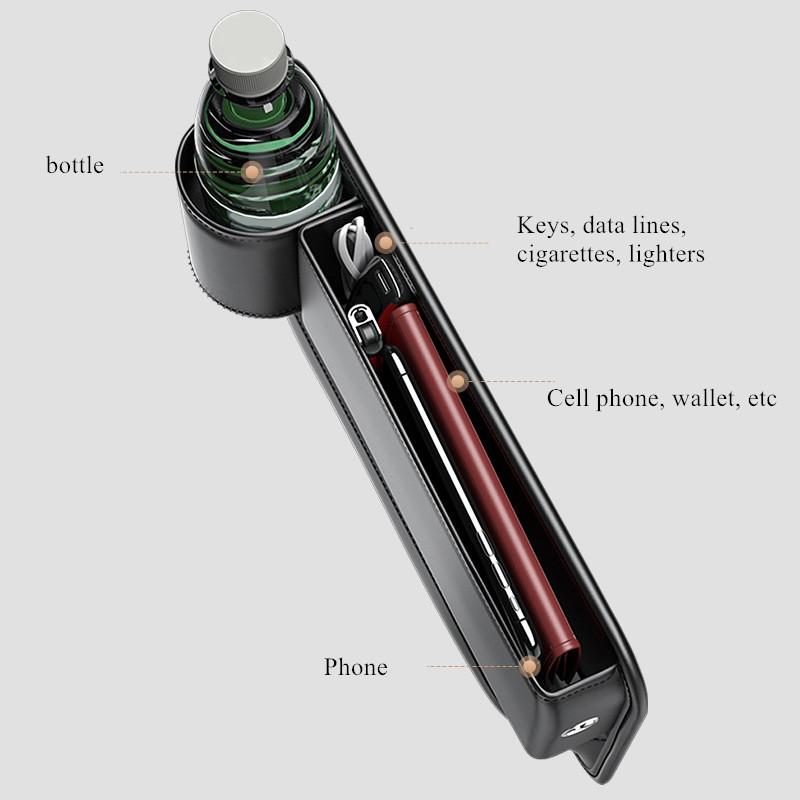 bottle

Keys, data lines, cigarettes, lighters

Cell phone, wallet, etc

Phone