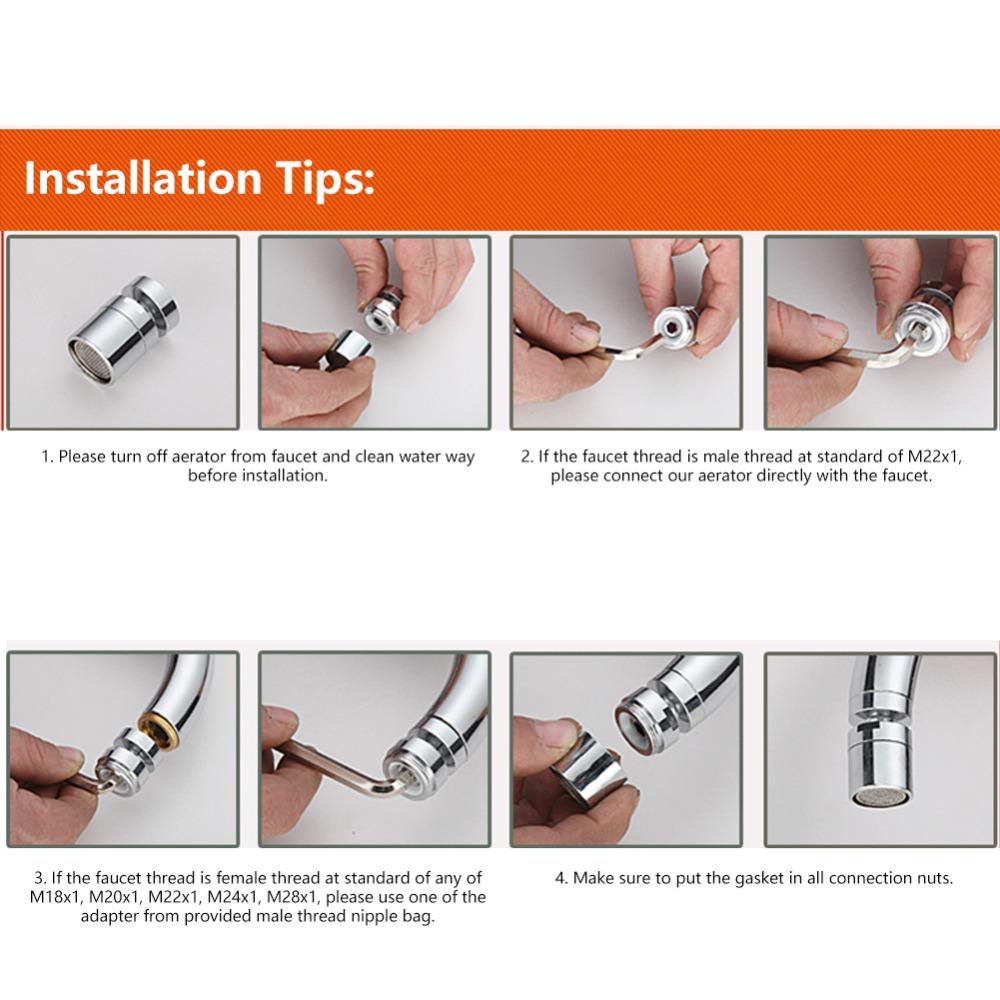 Installation Tips:

1. Please turn off aerator from faucet and clean water way before installation.

2. If the faucet thread is male thread at standard of M22x1, please connect our aerator directly with the faucet.

3. If the faucet thread is female thread at standard of any of M18x1, M20x1, M22x1, M24x1, M28x1, please use one of the adapter from provided male thread nipple bag.

4. Make sure to put the gasket in all connection nuts.