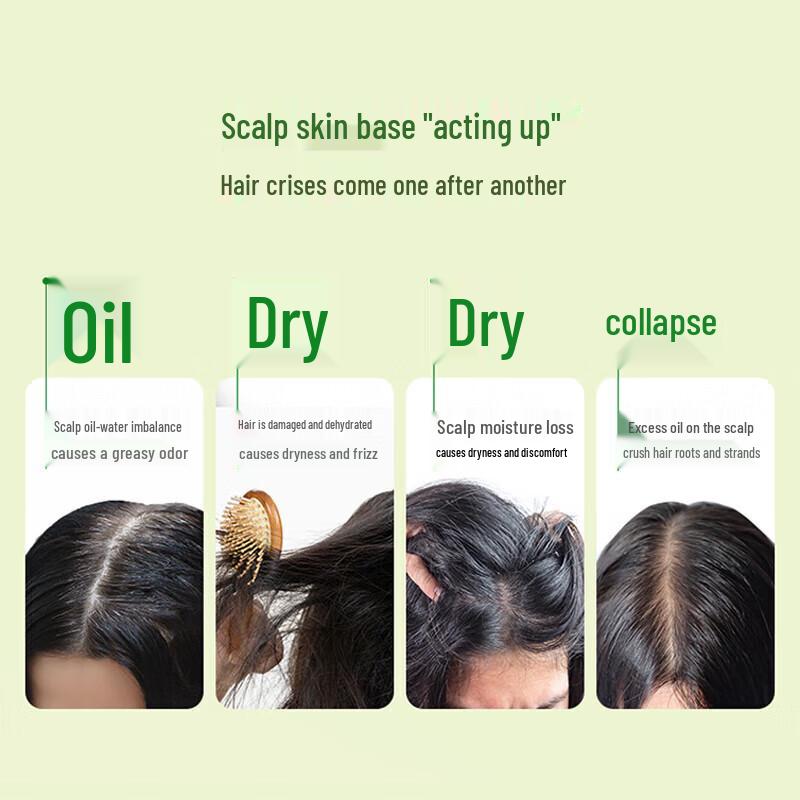 Scalp skin base "acting up"

Hair crises come one after another

Oil

Scalp oil-water imbalance causes a greasy odor

Dry

Hair is damaged and dehydrated causes dryness and frizz

Dry

Scalp moisture loss causes dryness and discomfort

collapse

Excess oil on the scalp crush hair roots and strands