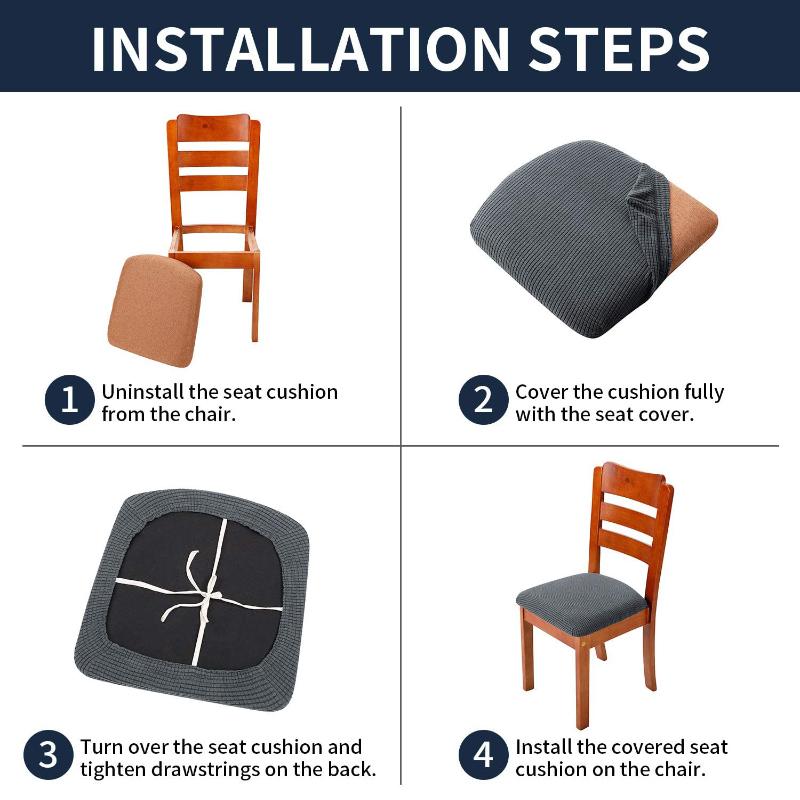 INSTALLATION STEPS

1 Uninstall the seat cushion from the chair.

2 Cover the cushion fully with the seat cover.

3 Turn over the seat cushion and tighten drawstrings on the back.

4 Install the covered seat cushion on the chair.