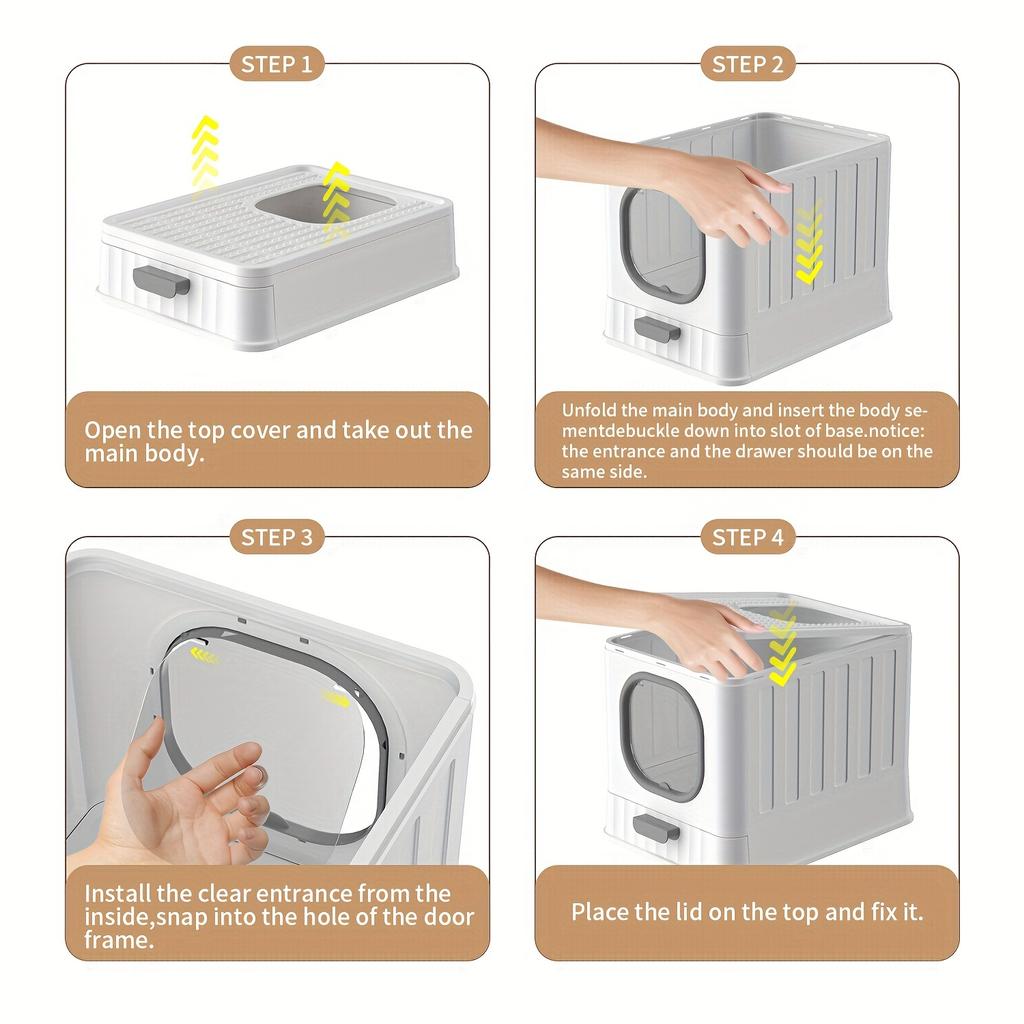 STEP 1

Open the top cover and take out the main body.

STEP 2

Unfold the main body and insert the body sementdebuckle down into slot of base.notice: the entrance and the drawer should be on the same side.

STEP 3

Install the clear entrance from the inside,snap into the hole of the door frame.

STEP 4

Place the lid on the top and fix it.