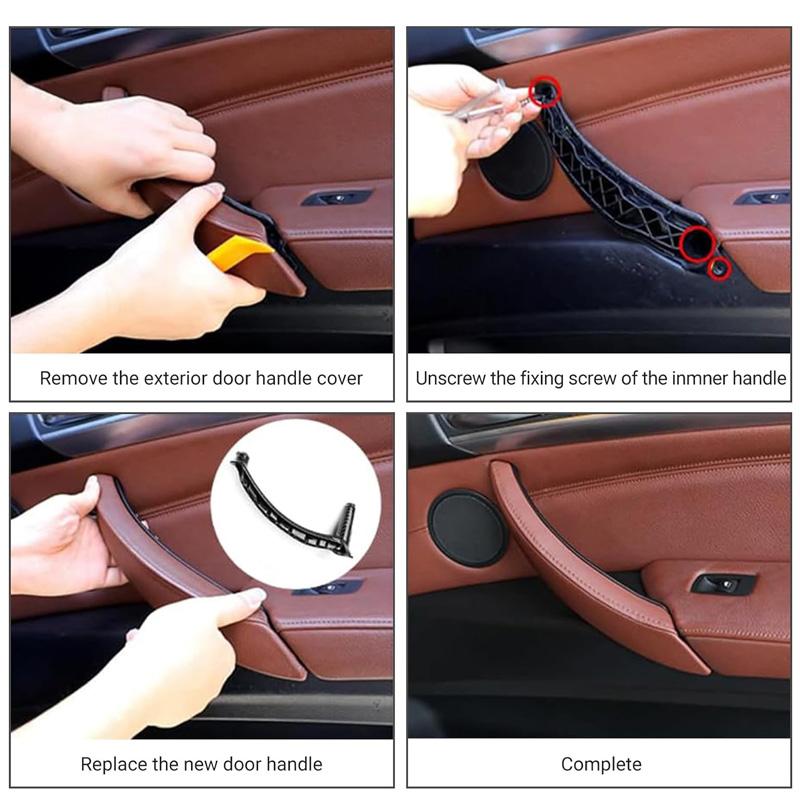 Remove the exterior door handle cover

Unscrew the fixing screw of the inmner handle

Replace the new door handle

Complete