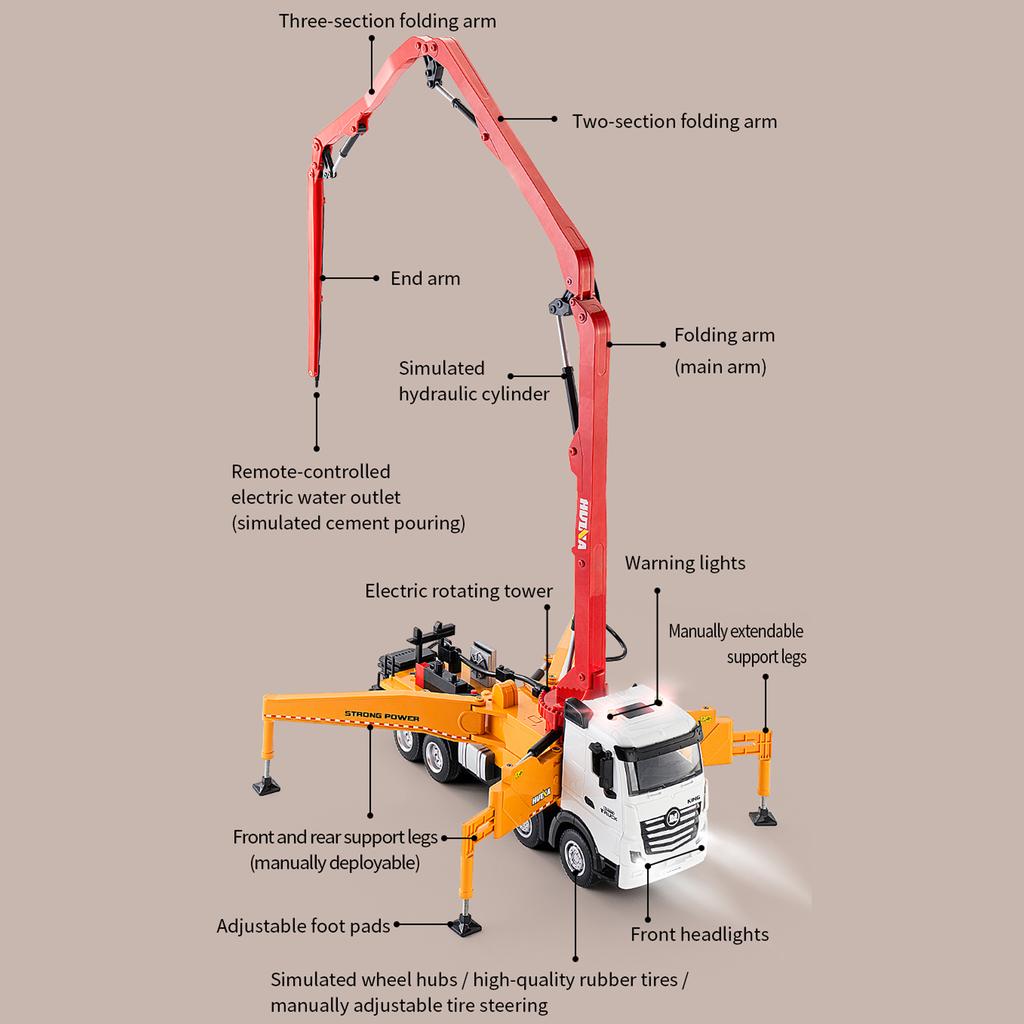 Three-section folding arm

Two-section folding arm

End arm

Folding arm
(main arm)

Simulated
hydraulic cylinder

Remote-controlled
electric water outlet
(simulated cement pouring)

HUINA

Warning lights

Electric rotating tower

Manually extendable
support legs

STRONG POWER

HUINA

KING

Front and rear support legs
(manually deployable)

Adjustable foot pads

Front headlights

Simulated wheel hubs / high-quality rubber tires /
manually adjustable tire steering