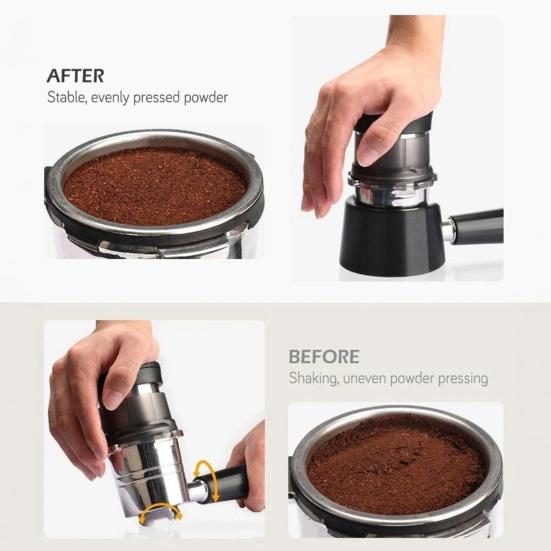 AFTER
Stable, evenly pressed powder

BEFORE
Shaking, uneven powder pressing