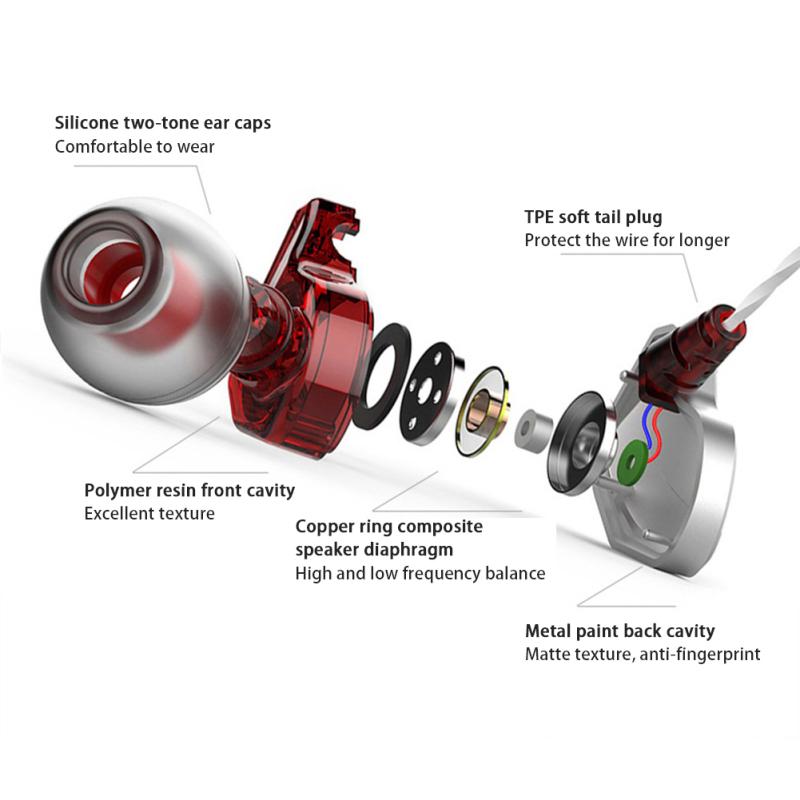 Silicone two-tone ear caps
Comfortable to wear

TPE soft tail plug
Protect the wire for longer

Polymer resin front cavity
Excellent texture

Copper ring composite speaker diaphragm
High and low frequency balance

Metal paint back cavity
Matte texture, anti-fingerprint