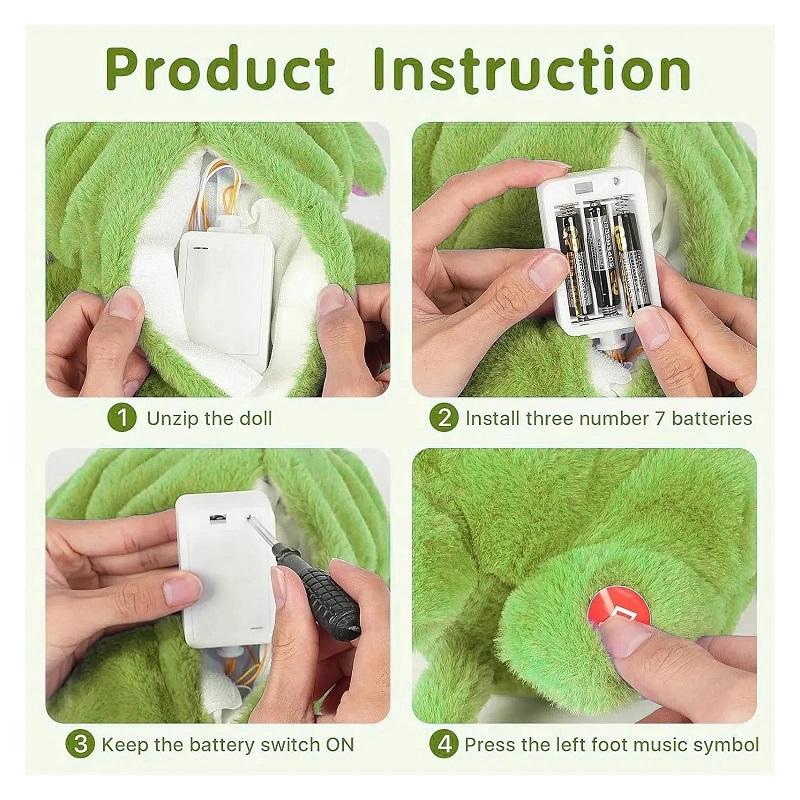 Product Instruction

1 Unzip the doll

2 Install three number 7 batteries

3 Keep the battery switch ON

4 Press the left foot music symbol