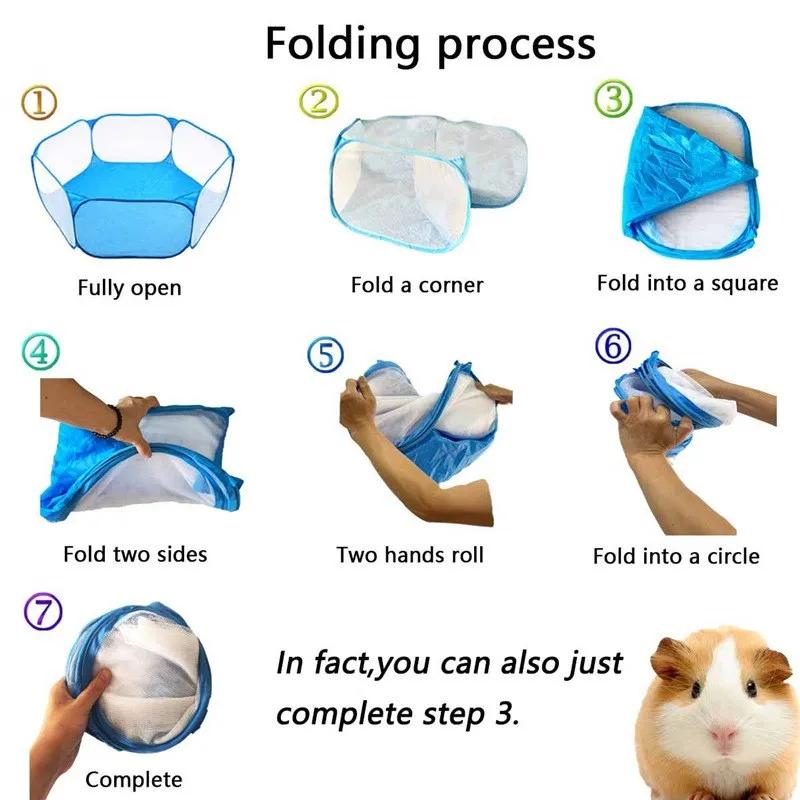 Folding process

①
Fully open

②
Fold a corner

③
Fold into a square

④
Fold two sides

⑤
Two hands roll

⑥
Fold into a circle

⑦
Complete

In fact,you can also just complete step 3.