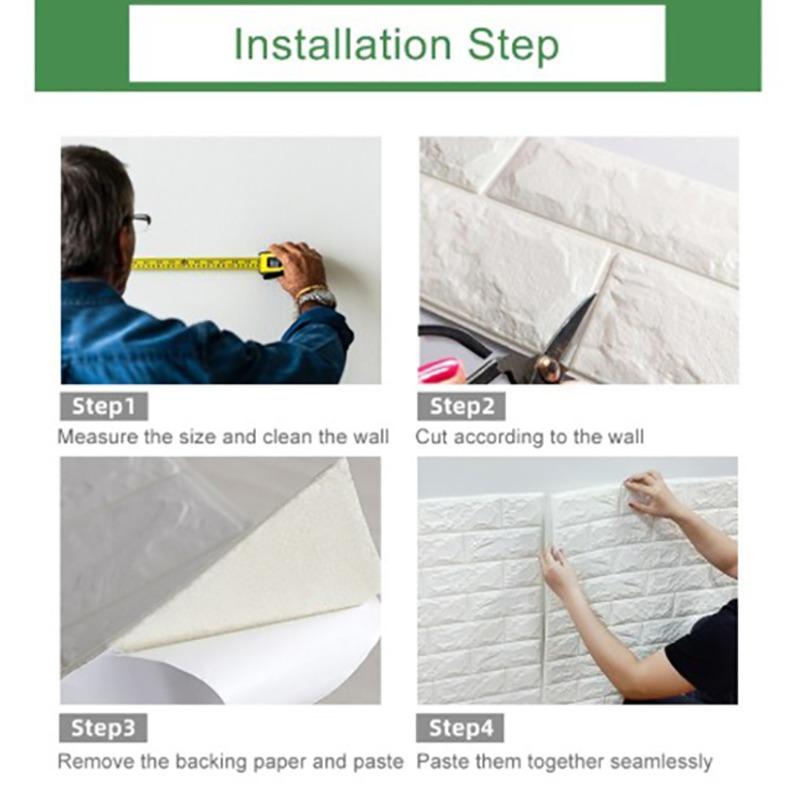 Installation Step

Step1
Measure the size and clean the wall

Step2
Cut according to the wall

Step3
Remove the backing paper and paste

Step4
Paste them together seamlessly