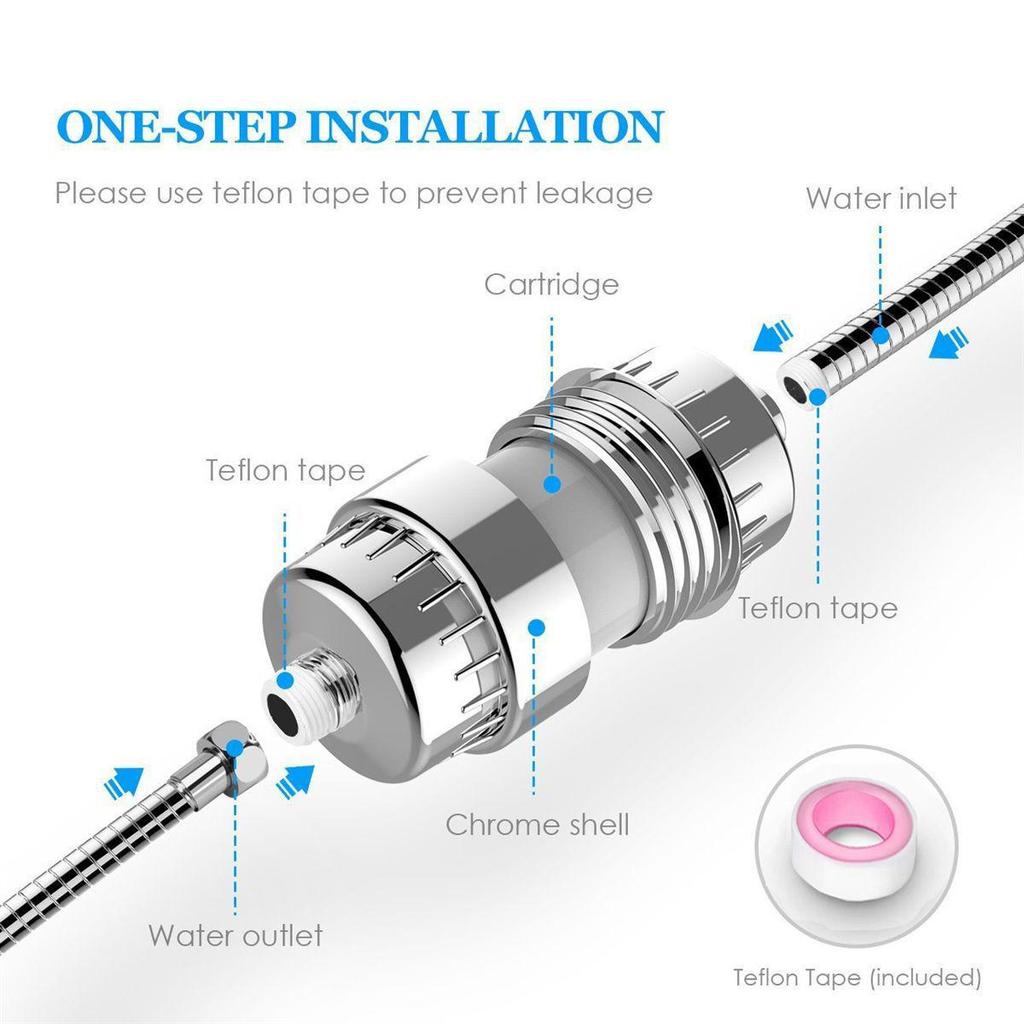 ONE-STEP INSTALLATION

Please use teflon tape to prevent leakage

Water inlet

Cartridge

Teflon tape

Teflon tape

Chrome shell

Water outlet

Teflon Tape (included)