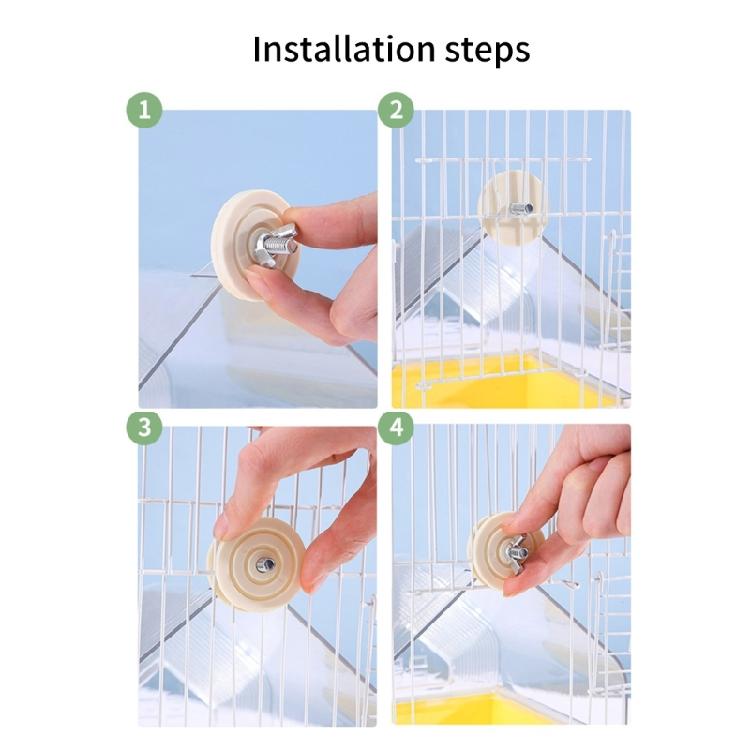 Installation steps

1

2

3

4