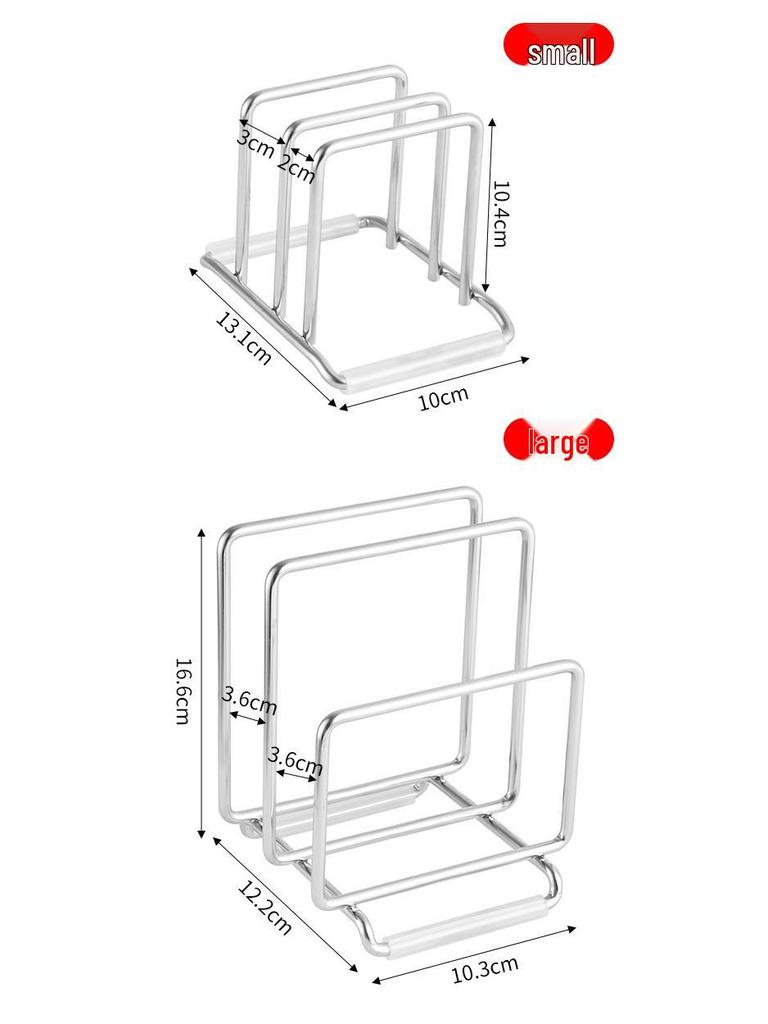 small

3cm 2cm

10.4cm

13.1cm

10cm

large

16.6cm

3.6cm

3.6cm

12.2cm

10.3cm