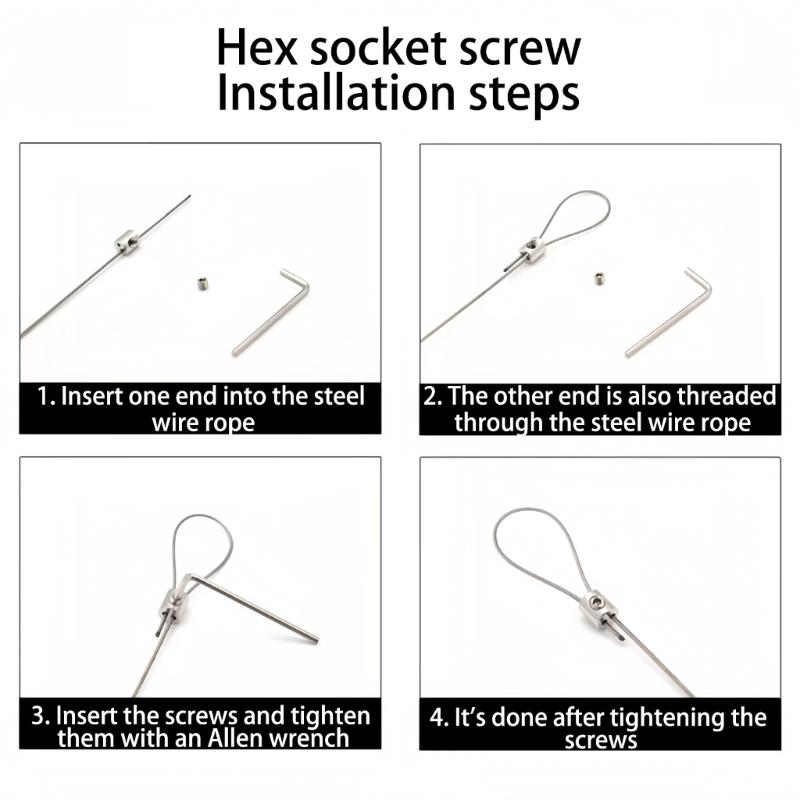 Hex socket screw
Installation steps

1. Insert one end into the steel wire rope

2. The other end is also threaded through the steel wire rope

3. Insert the screws and tighten them with an Allen wrench

4. It's done after tightening the screws