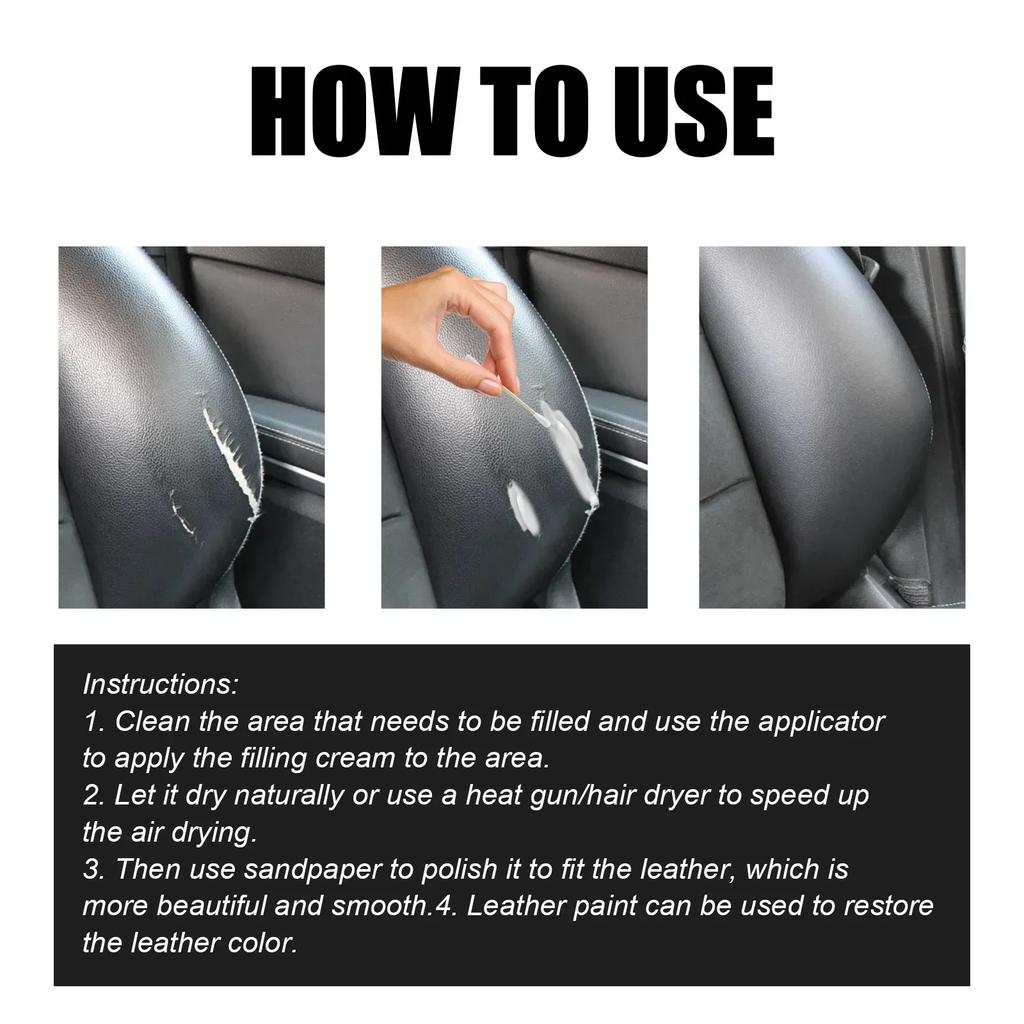 HOW TO USE

Instructions:
1. Clean the area that needs to be filled and use the applicator to apply the filling cream to the area.
2. Let it dry naturally or use a heat gun/hair dryer to speed up the air drying.
3. Then use sandpaper to polish it to fit the leather, which is more beautiful and smooth.4. Leather paint can be used to restore the leather color.