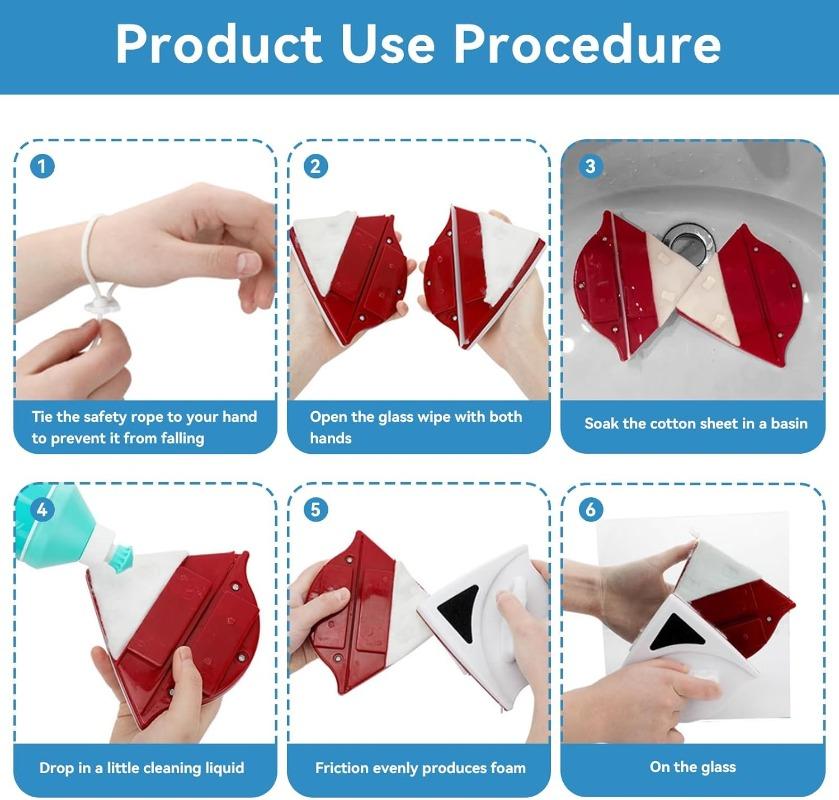 Product Use Procedure

1

Tie the safety rope to your hand to prevent it from falling

2

Open the glass wipe with both hands

3

Soak the cotton sheet in a basin

4

Drop in a little cleaning liquid

5

Friction evenly produces foam

6

On the glass