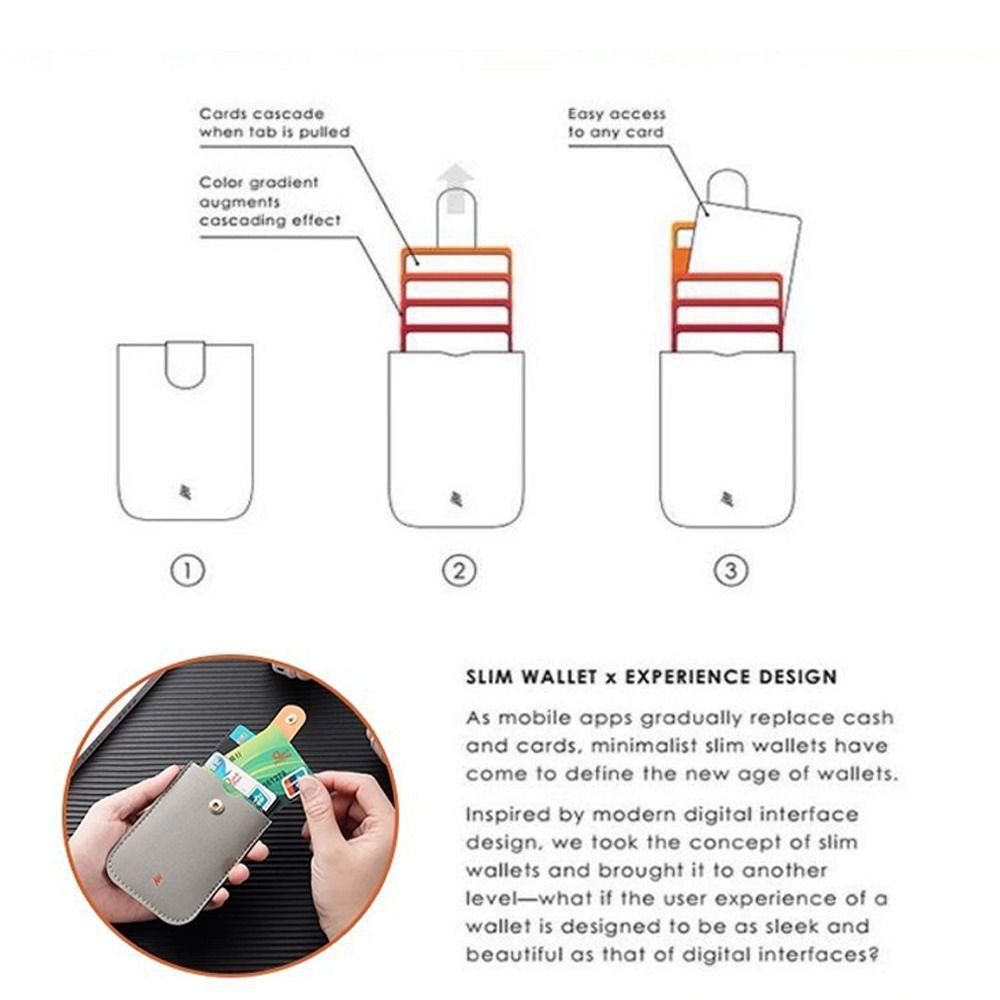 Cards cascade when tab is pulled

Color gradient augments cascading effect

Easy access to any card

①

②

③

SLIM WALLET x EXPERIENCE DESIGN

As mobile apps gradually replace cash and cards, minimalist slim wallets have come to define the new age of wallets.

Inspired by modern digital interface design, we took the concept of slim wallets and brought it to another level—what if the user experience of a wallet is designed to be as sleek and beautiful as that of digital interfaces?