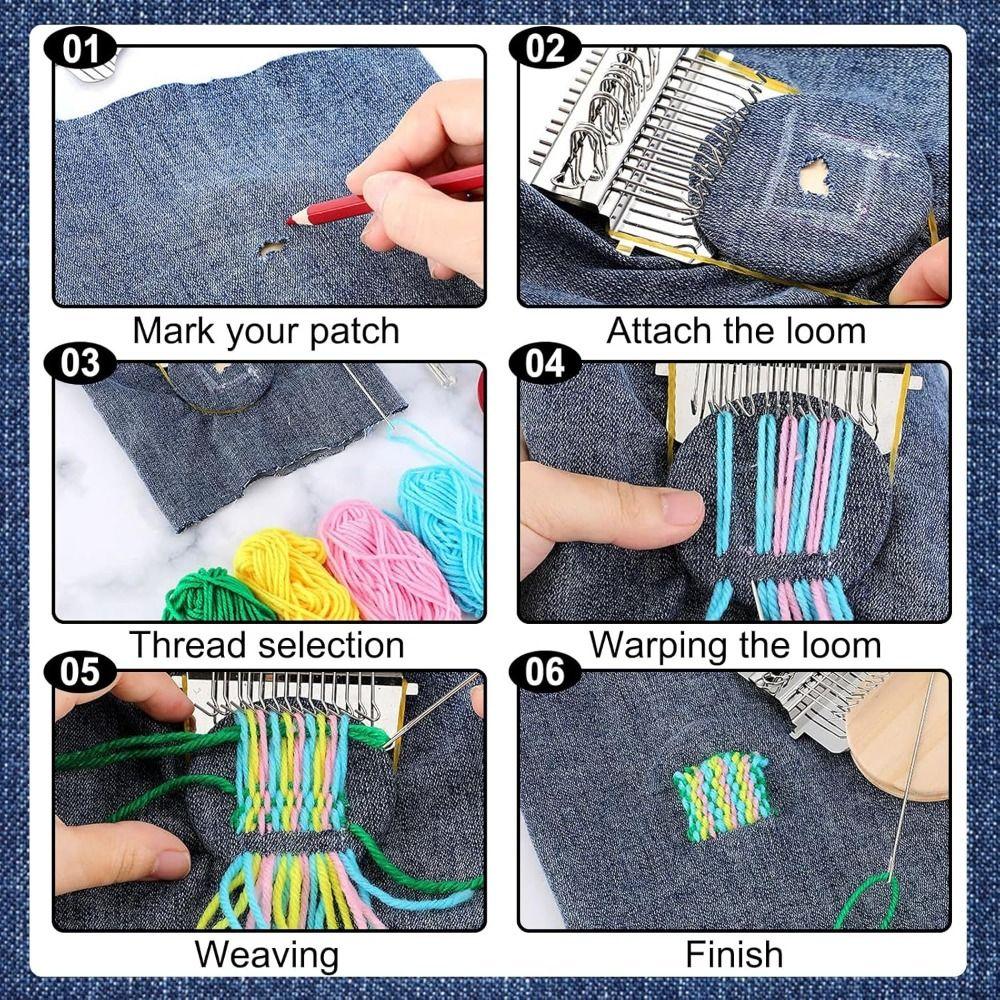 01
Mark your patch

02
Attach the loom

03
Thread selection

04
Warping the loom

05
Weaving

06
Finish