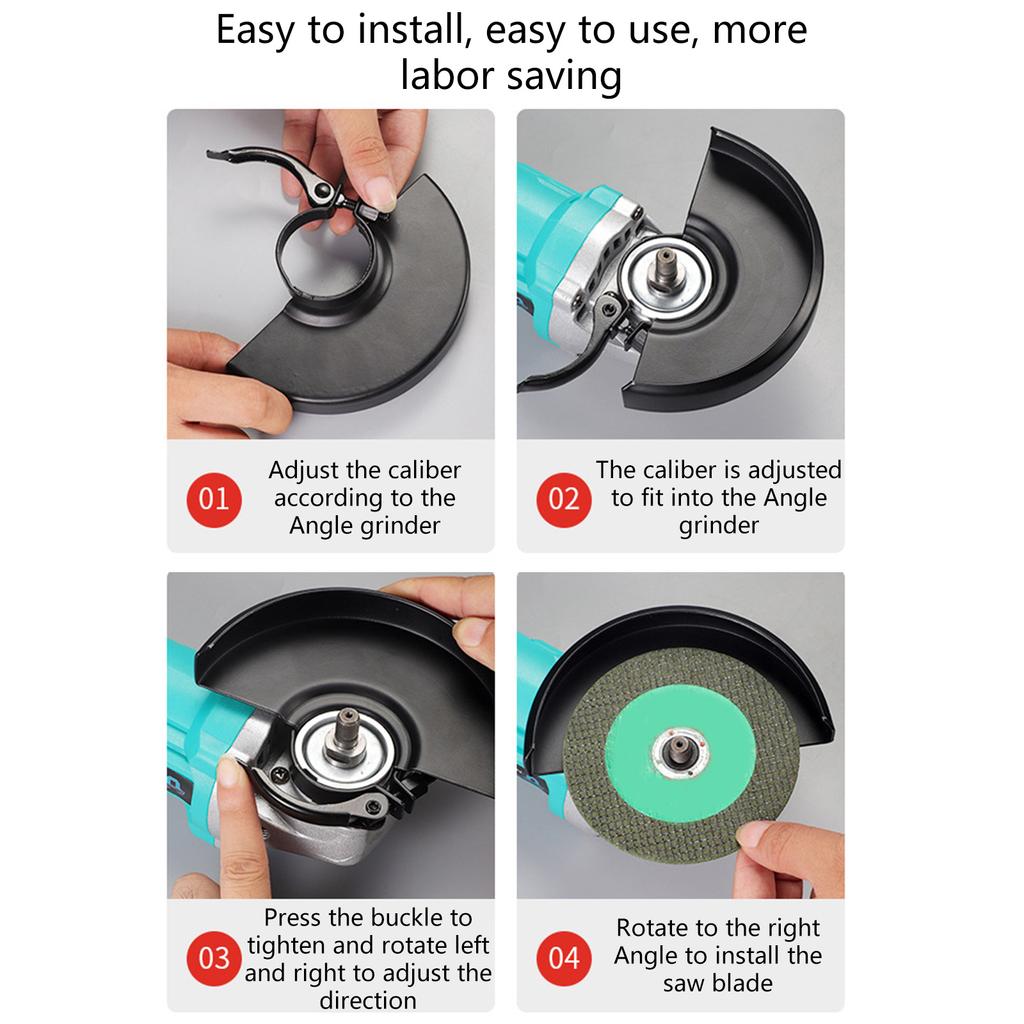 Easy to install, easy to use, more labor saving

01 Adjust the caliber according to the Angle grinder

02 The caliber is adjusted to fit into the Angle grinder

03 Press the buckle to tighten and rotate left and right to adjust the direction

04 Rotate to the right Angle to install the saw blade