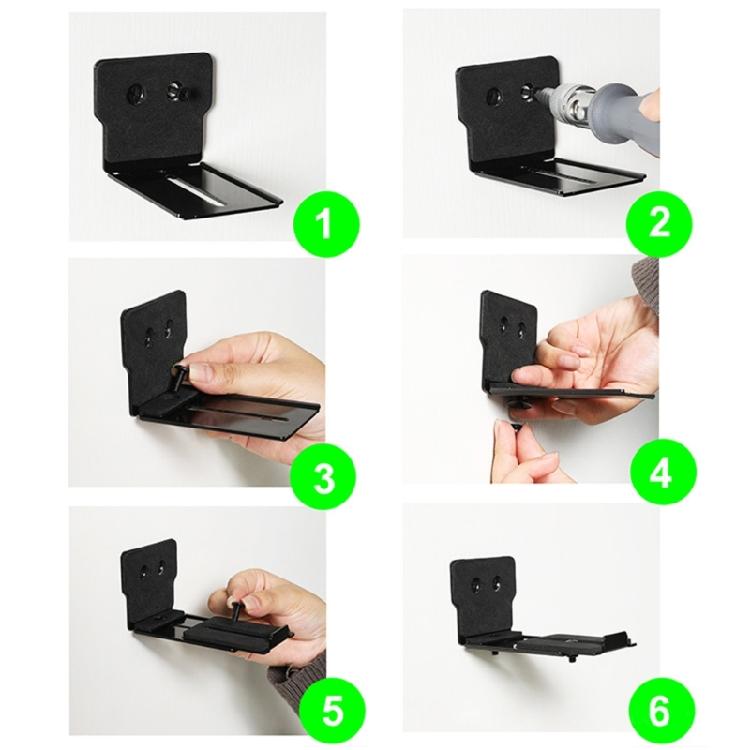 1
2
3
4
5
6