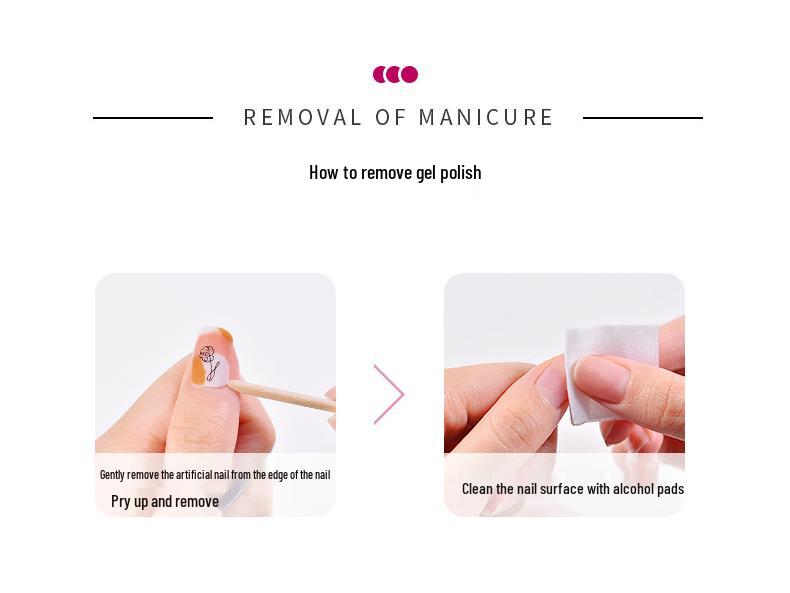 REMOVAL OF MANICURE

How to remove gel polish

Gently remove the artificial nail from the edge of the nail

Pry up and remove

Clean the nail surface with alcohol pads