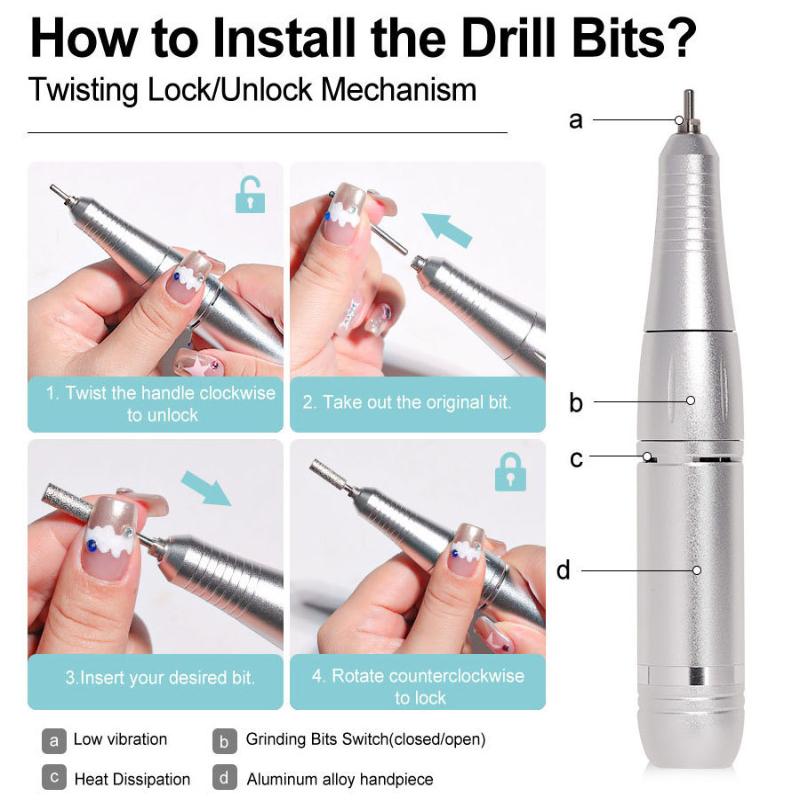 How to Install the Drill Bits?

Twisting Lock/Unlock Mechanism

1. Twist the handle clockwise to unlock

2. Take out the original bit.

3.Insert your desired bit.

4. Rotate counterclockwise to lock

a
b
c
d

a Low vibration
b Grinding Bits Switch(closed/open)
c Heat Dissipation
d Aluminum alloy handpiece