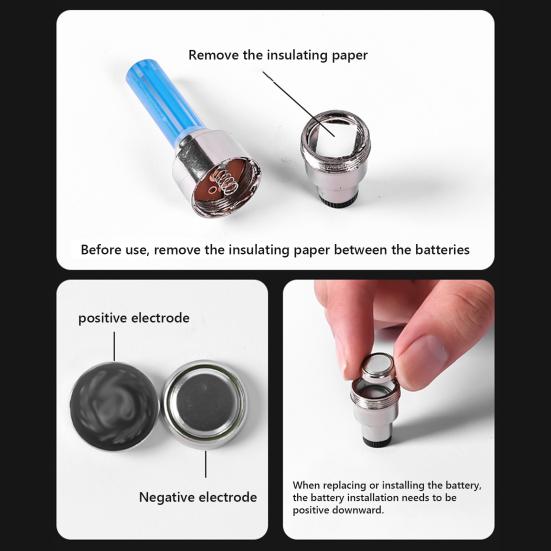 Remove the insulating paper

Before use, remove the insulating paper between the batteries

positive electrode

Negative electrode

When replacing or installing the battery, the battery installation needs to be positive downward.